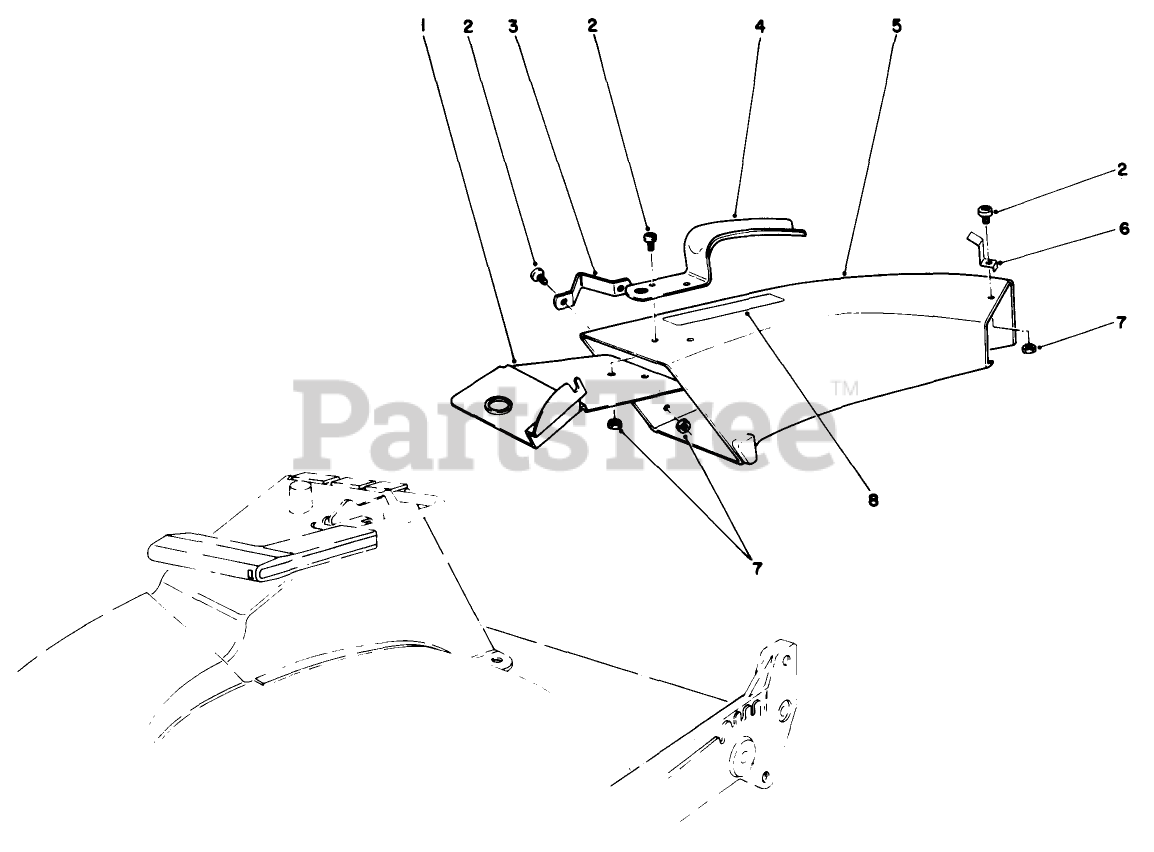 1
2
3
2
4
5
2
6
7
8
7
PartsTree™