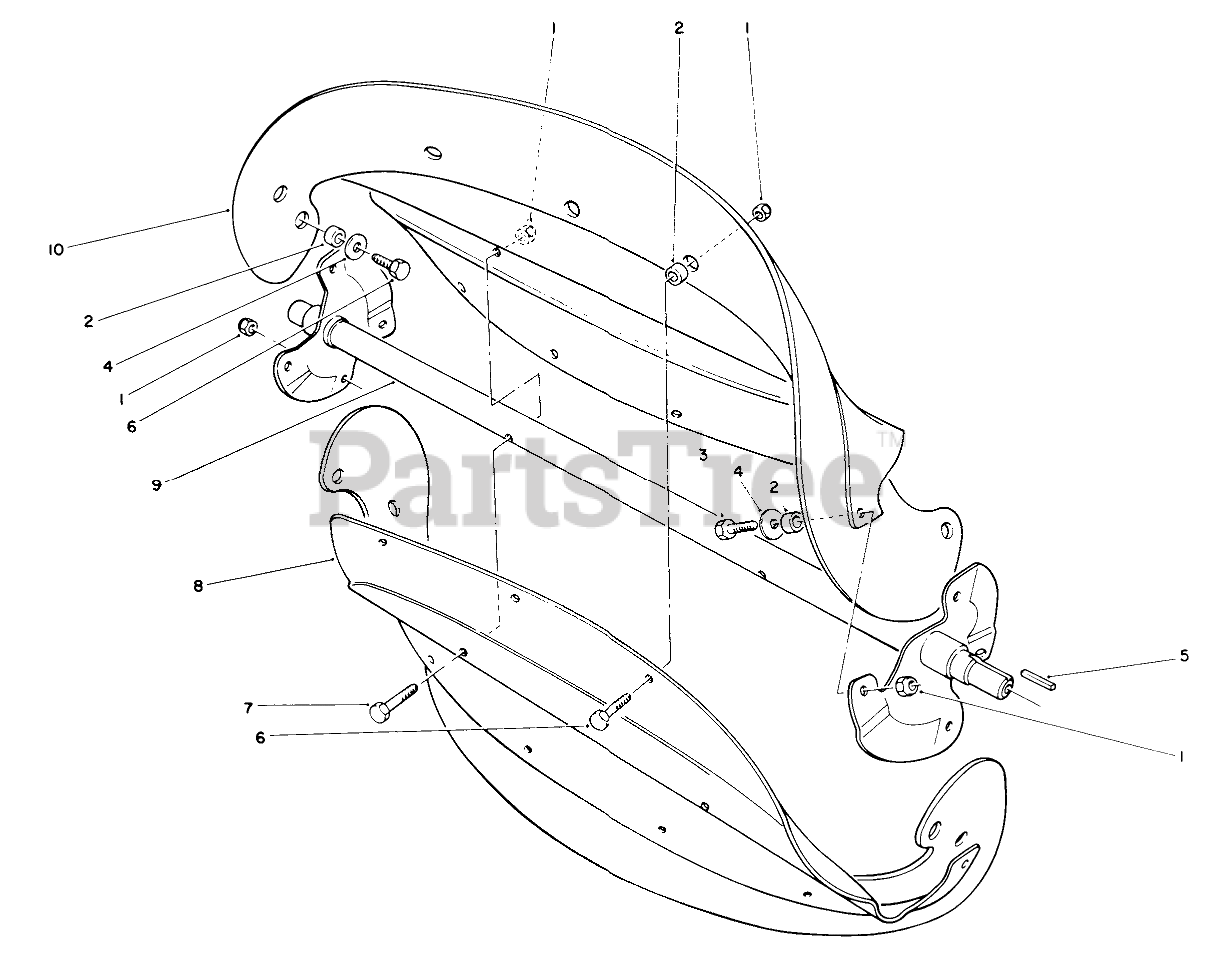 1
2
1
10
2
4
1
6
9
PartsTree™
3
4
2
8
5
7
6
1