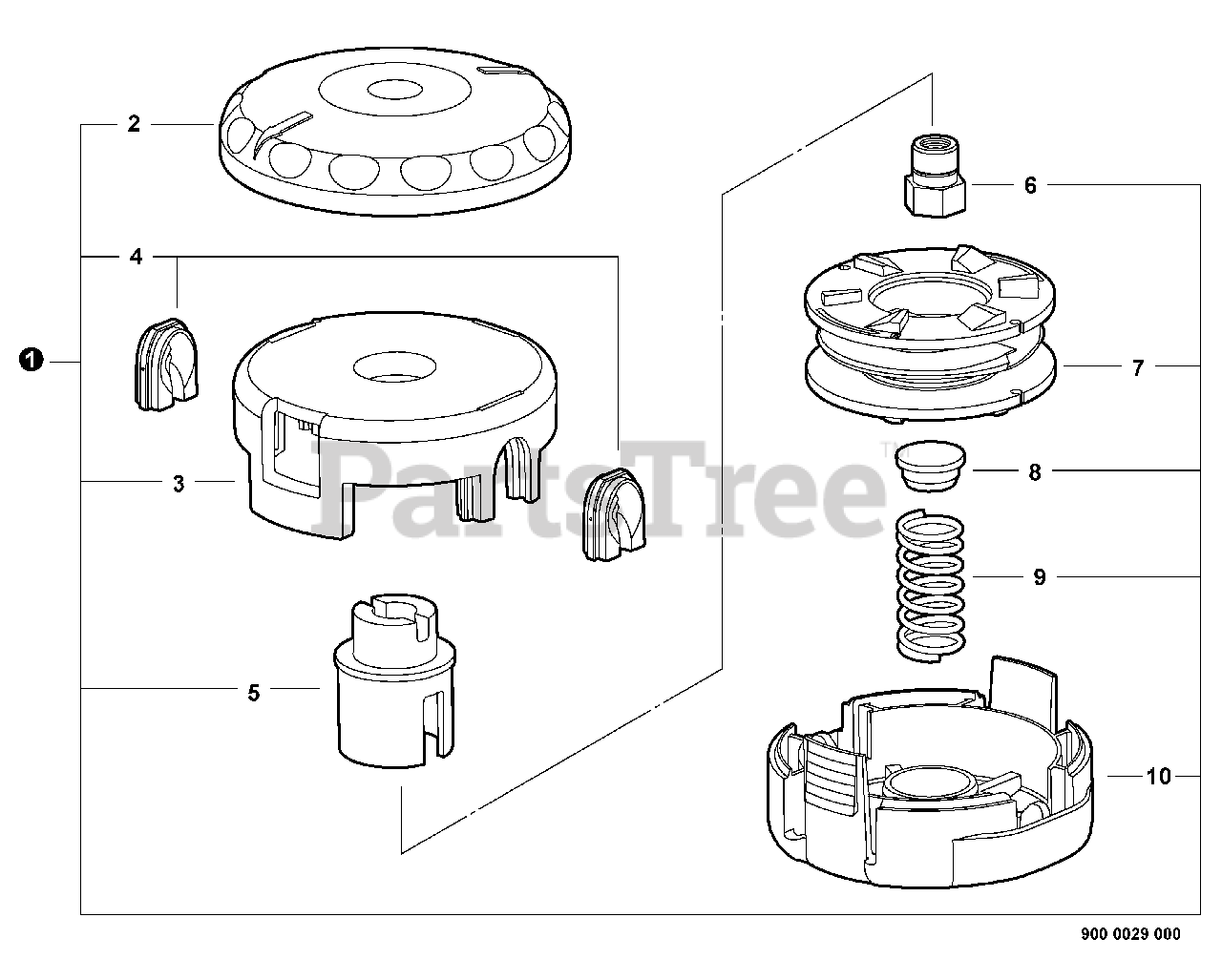 2

4

1

3

5

6

7

8

9

10

PartsTree™

900 0029 000