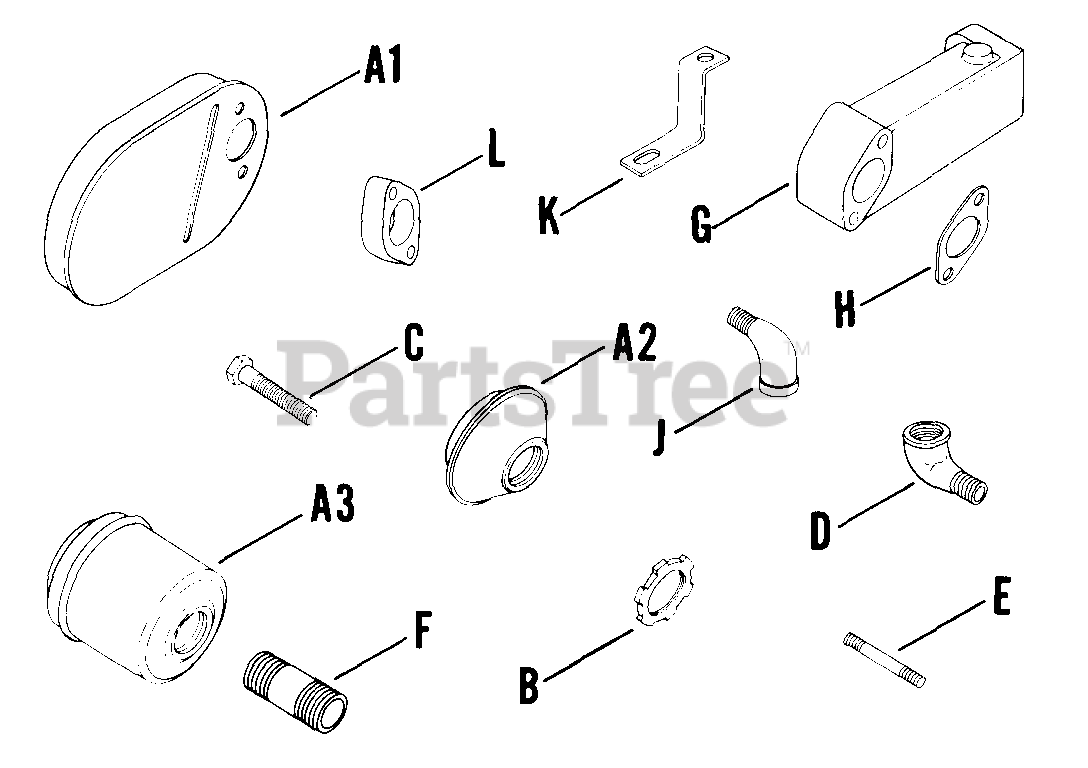 A1

L

K

G

H

C

A2

PartsTree™

J

A3

D

F

B

E