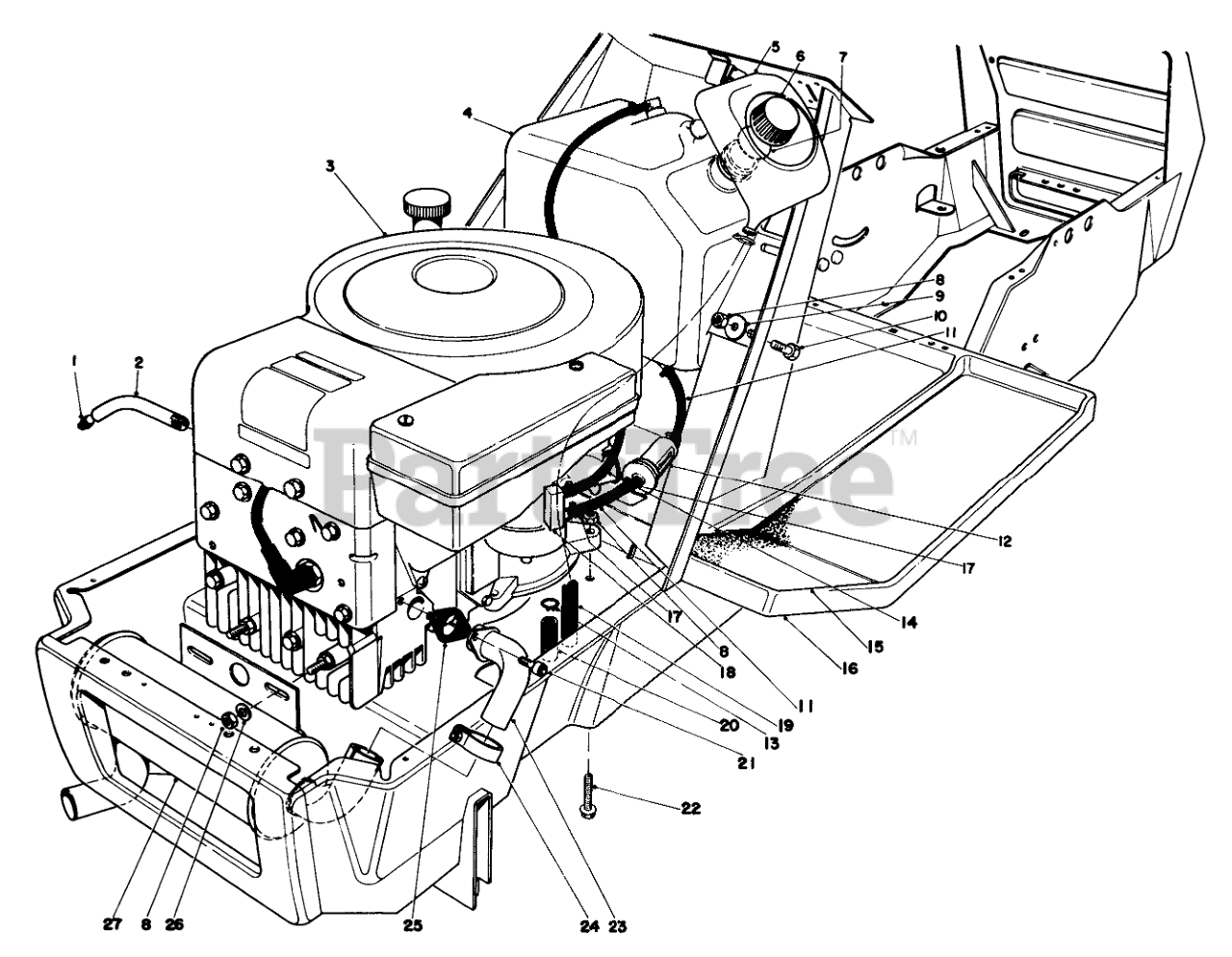 5
6
7
4
3
8
9
10
11
1
2
PartsTree™
12
17
14
15
16
17
8
18
11
19
13
20
21
22
27
8
26
25
24
23