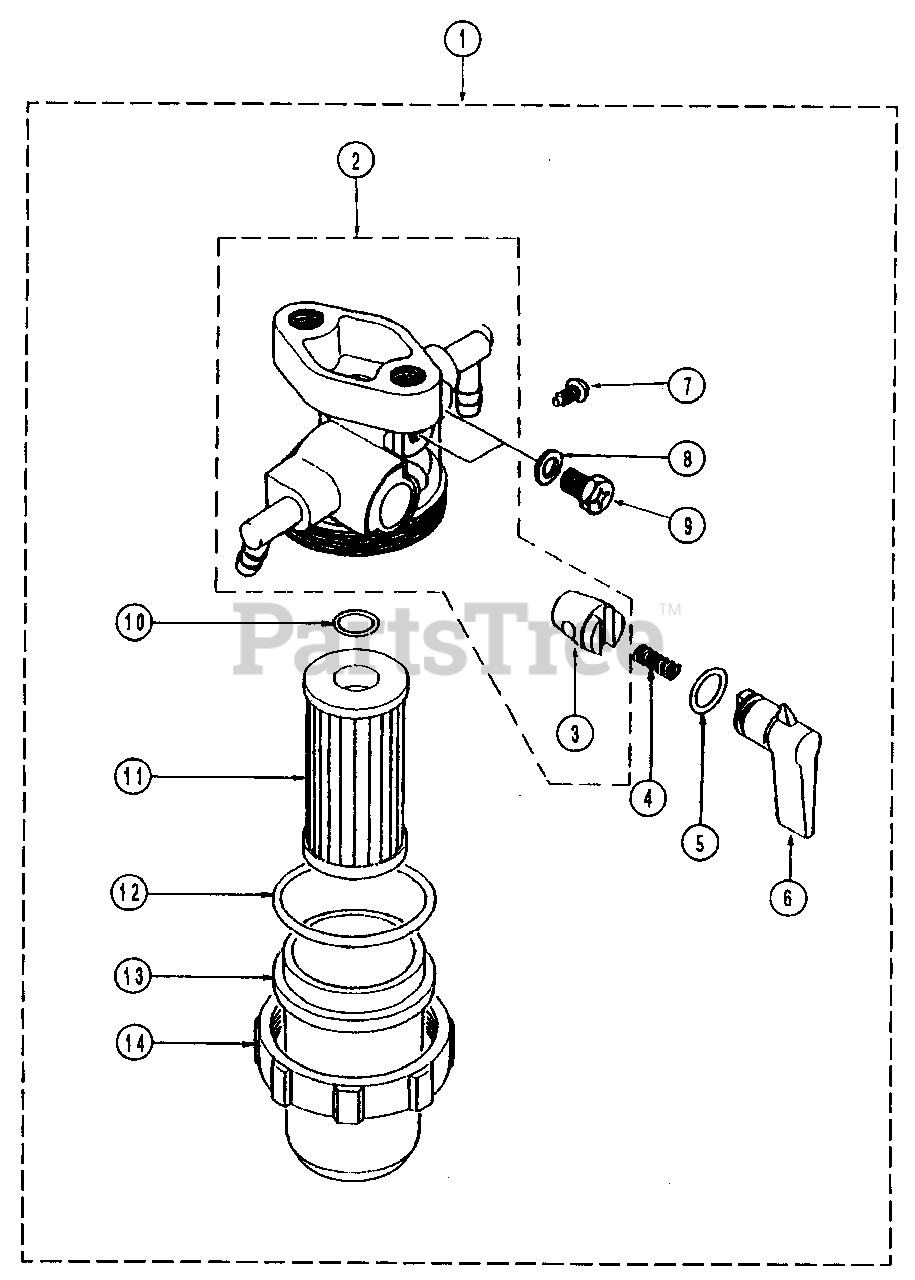 1
2
7
8
9
10
PartsTree™
3
4
5
6
11
12
13
14