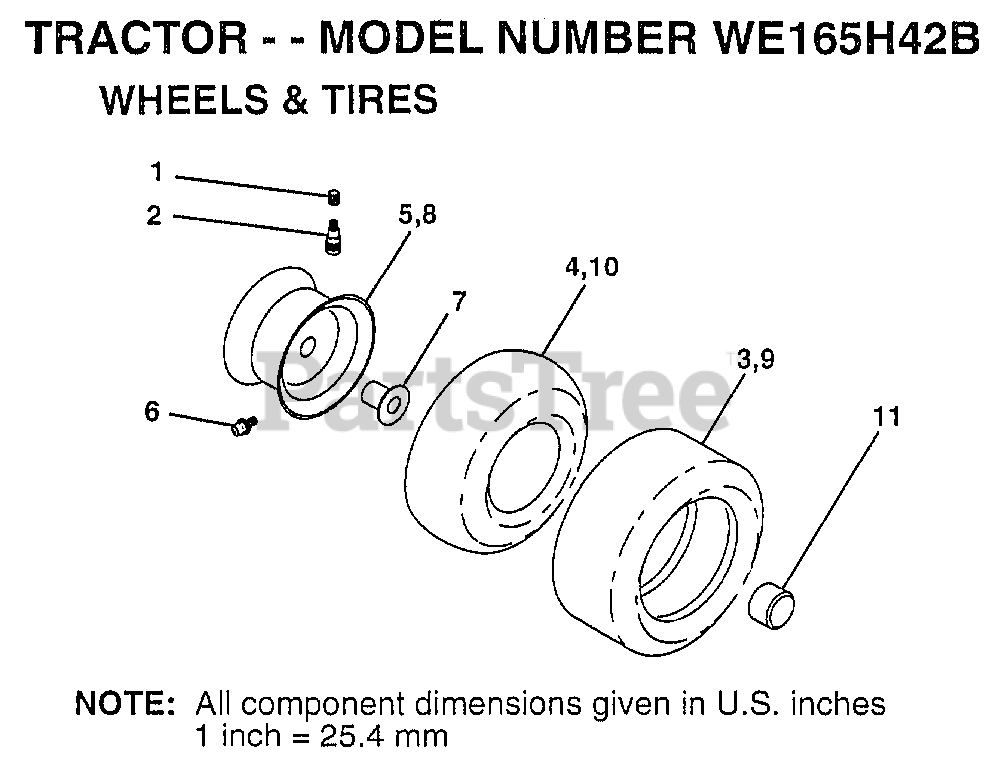 TRACTOR - - MODEL NUMBER WE165H42B
WHEELS & TIRES

1
2
5,8
4,10
7
3,9
6
11

PartsTree

NOTE: All component dimensions given in U.S. inches
1 inch = 25.4 mm