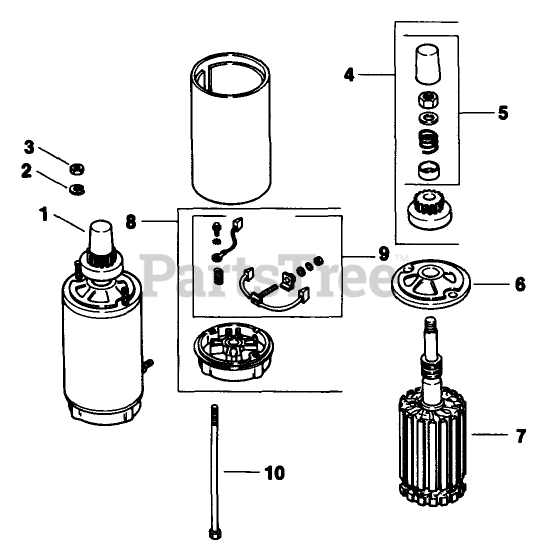 4
5
3
2
1
8
9
PartsTree™
6
7
10