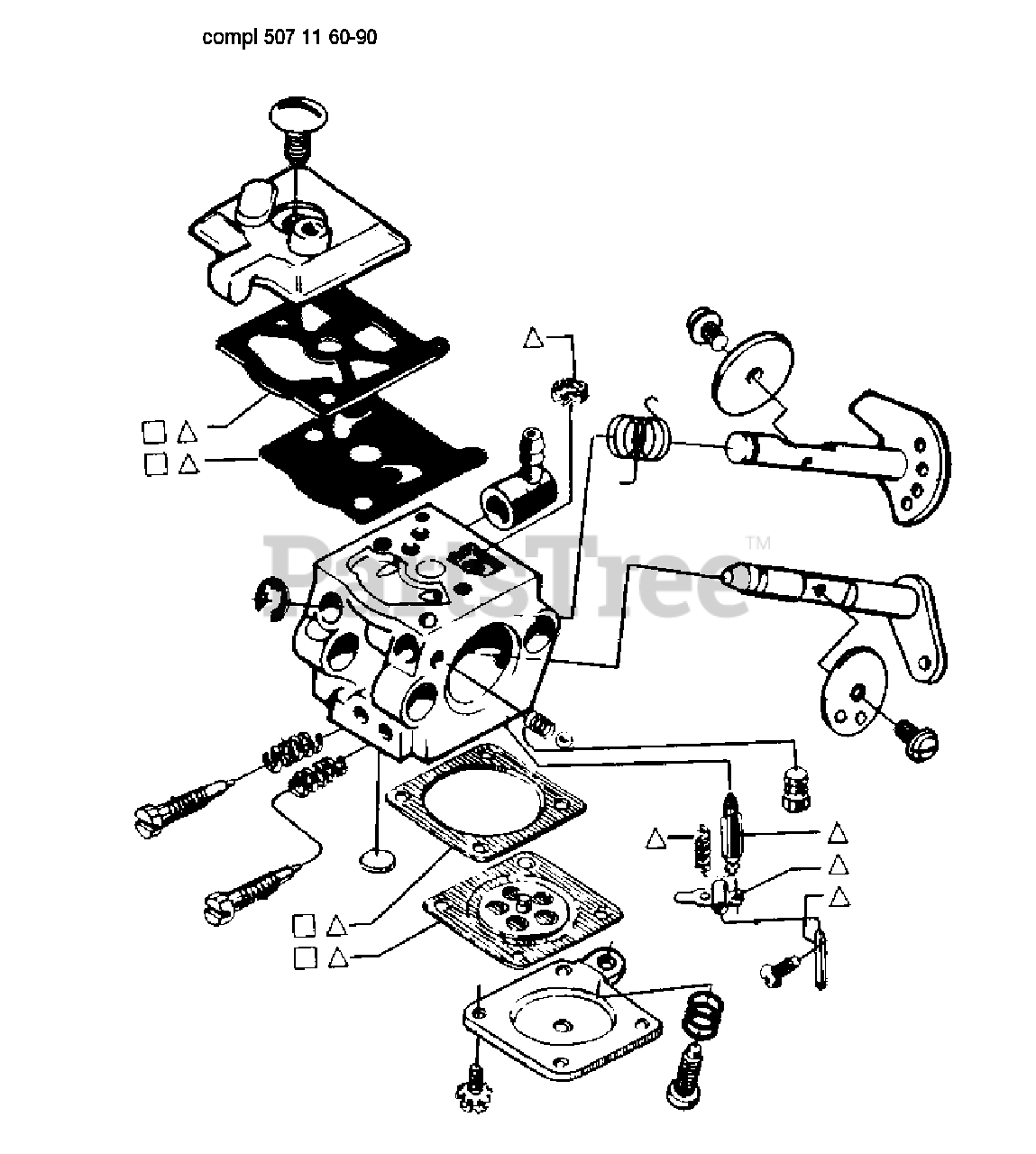 compl 507 11 60-90

PartsTree™