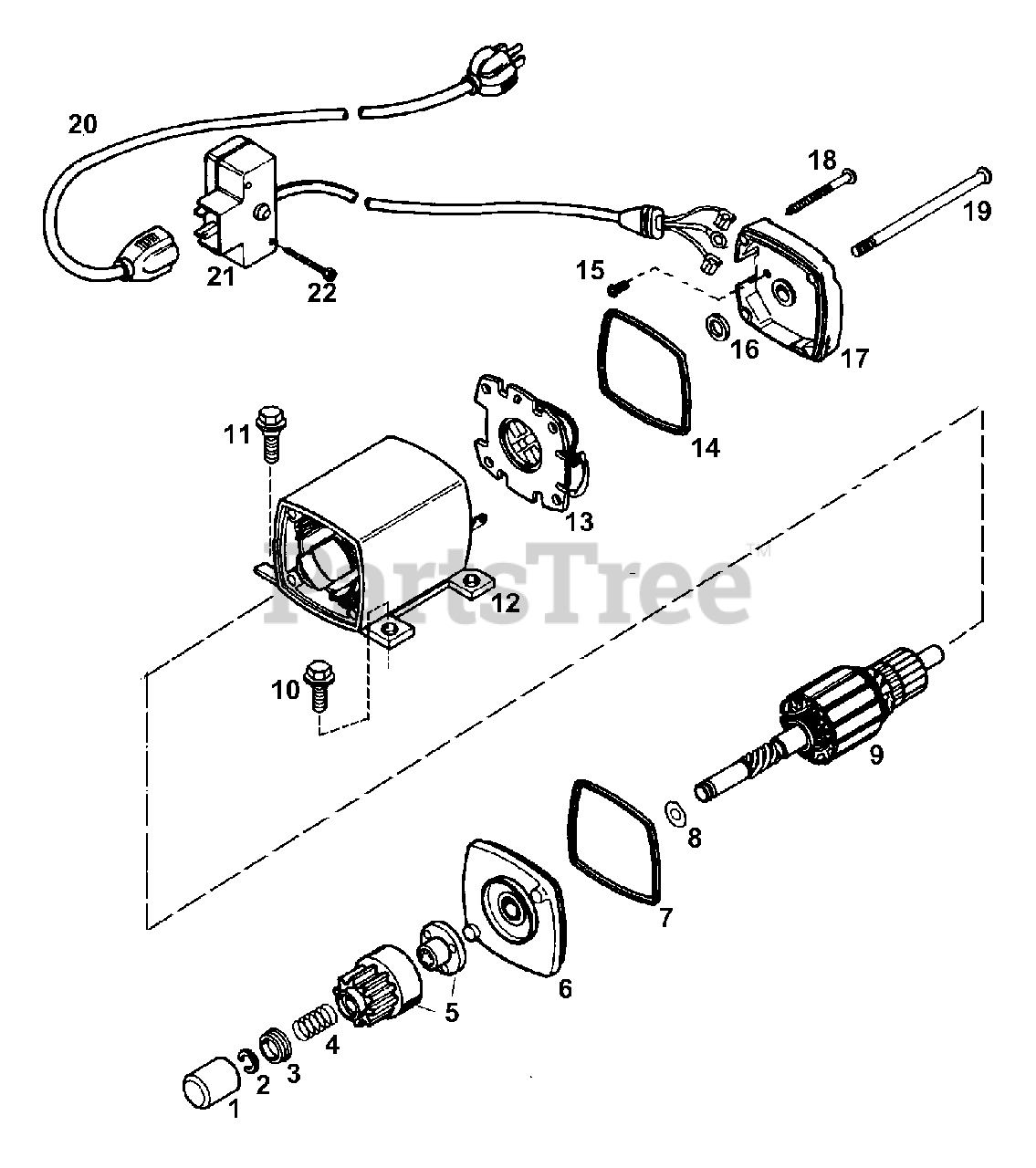 20

18

19

21

22

15

16

17

14

11

13

PartsTree™

12

10

9

8

7

6

5

4

3

2

1