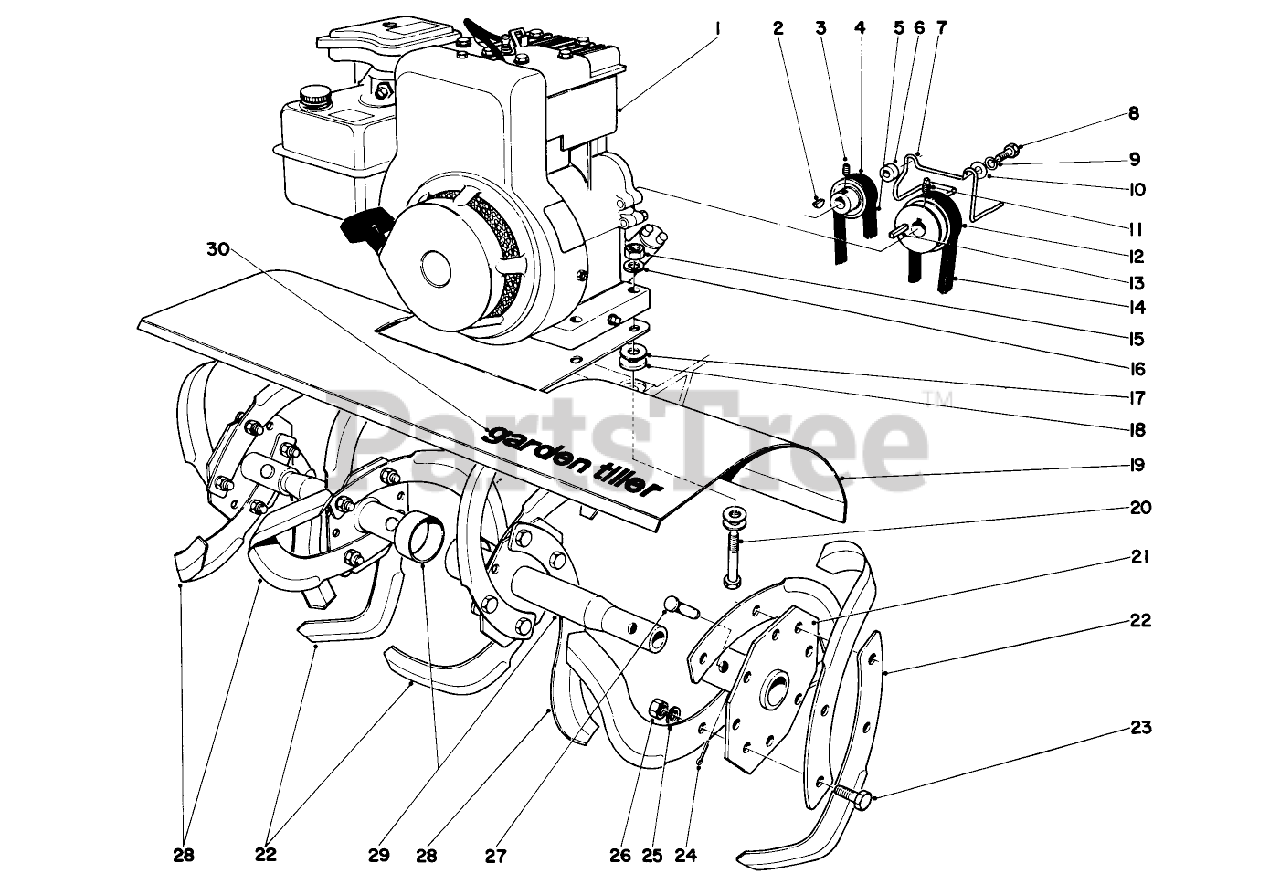 1
2 3 4 5 6 7
8
9
10
11
12
13
14
15
16
17
18
19
20
21
22
23
30
PartsTree™
garden tiller
28 22 29 28 27 26 25 24