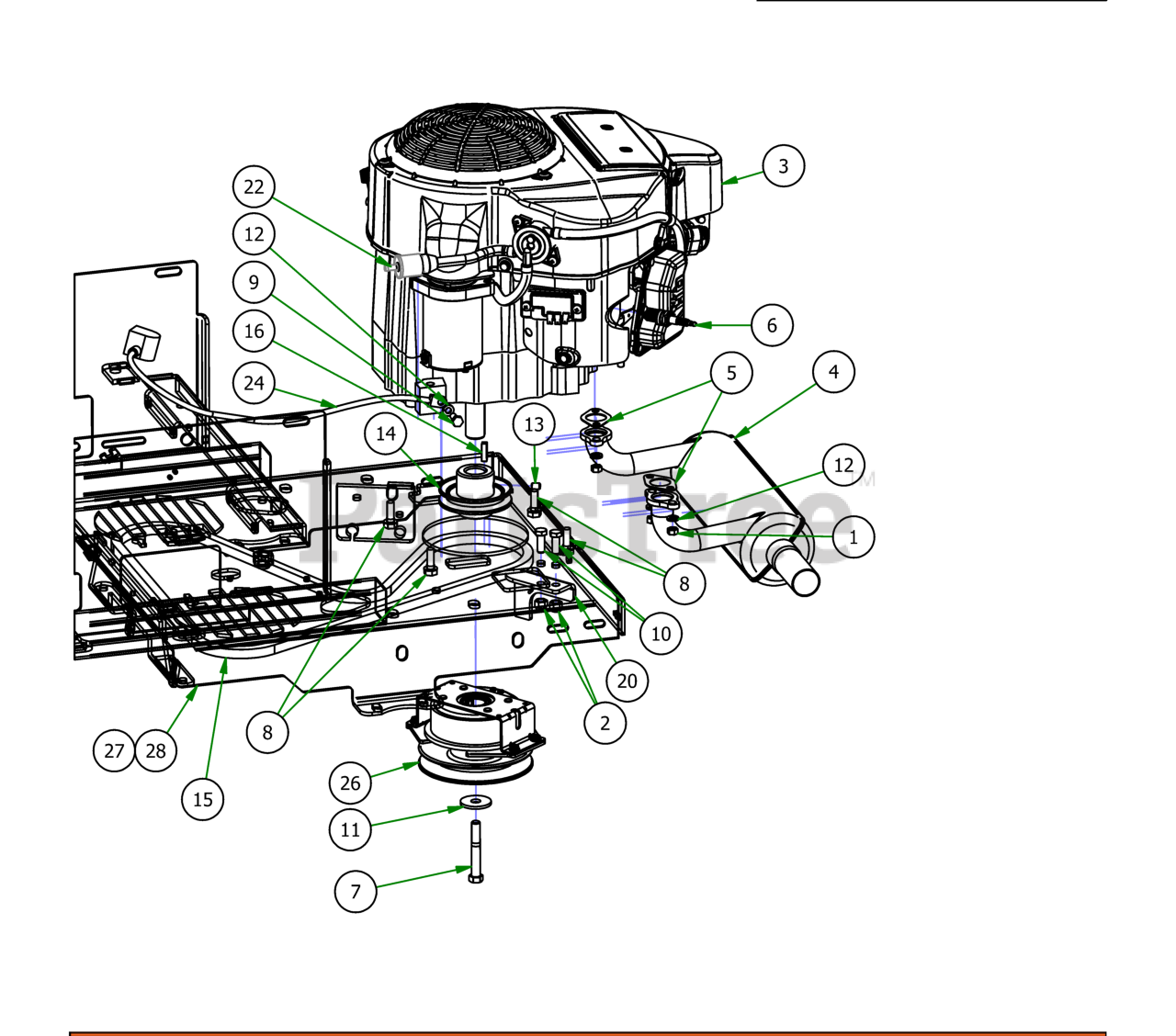 22
12
9
16
24
14
13
3
6
5
4
12
1
8
10
20
2
8
27
28
15
26
11
7
PartsTree™