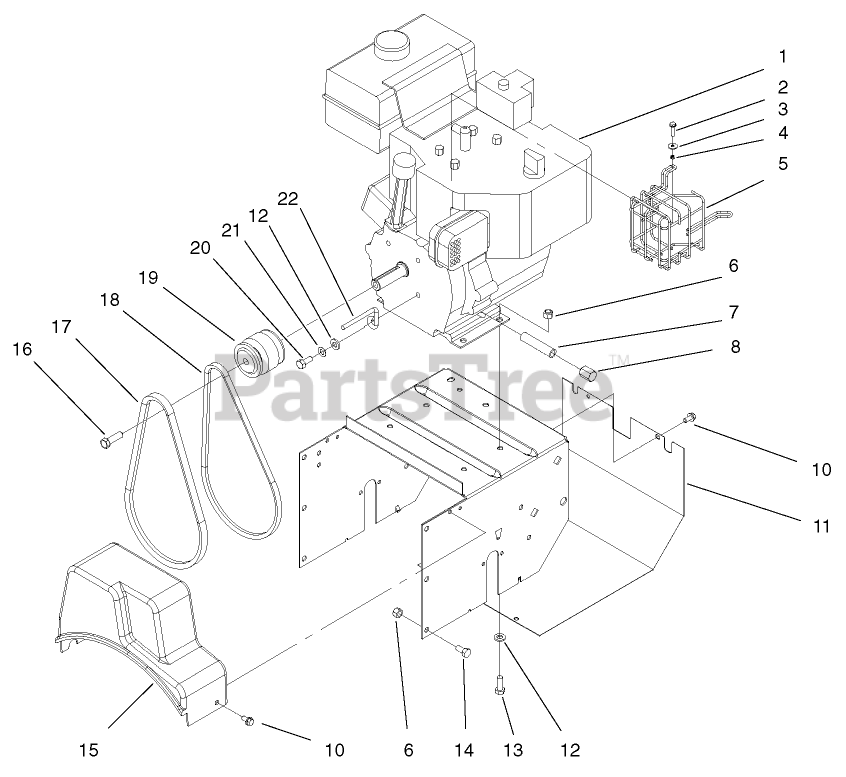 1
2
3
4
5
22
12
21
20
19
18
17
16
6
7
8
PartsTree™
10
11
15
10
6
14
13
12