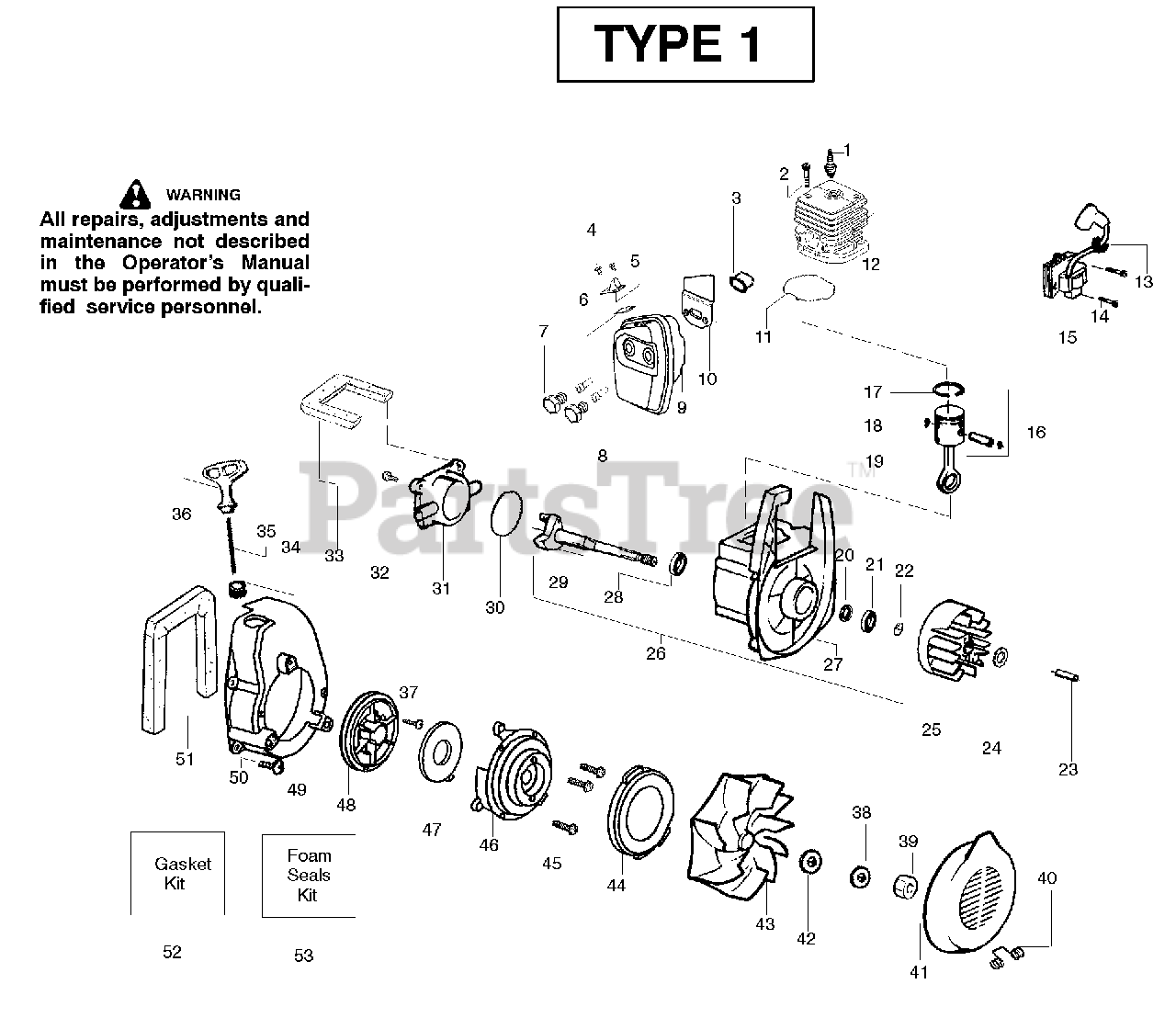 TYPE 1

WARNING
All repairs, adjustments and maintenance not described in the Operator's Manual must be performed by qualified service personnel.

1
2
3
4
5
6
7
8
9
10
11
12
13
14
15
16
17
18
19
20
21
22
23
24
25
26
27
28
29
30
31
32
33
34
35
36
37
38
39
40
41
42
43
44
45
46
47
48
49
50
51

Gasket Kit
52

Foam Seals Kit
53

PartsTree™