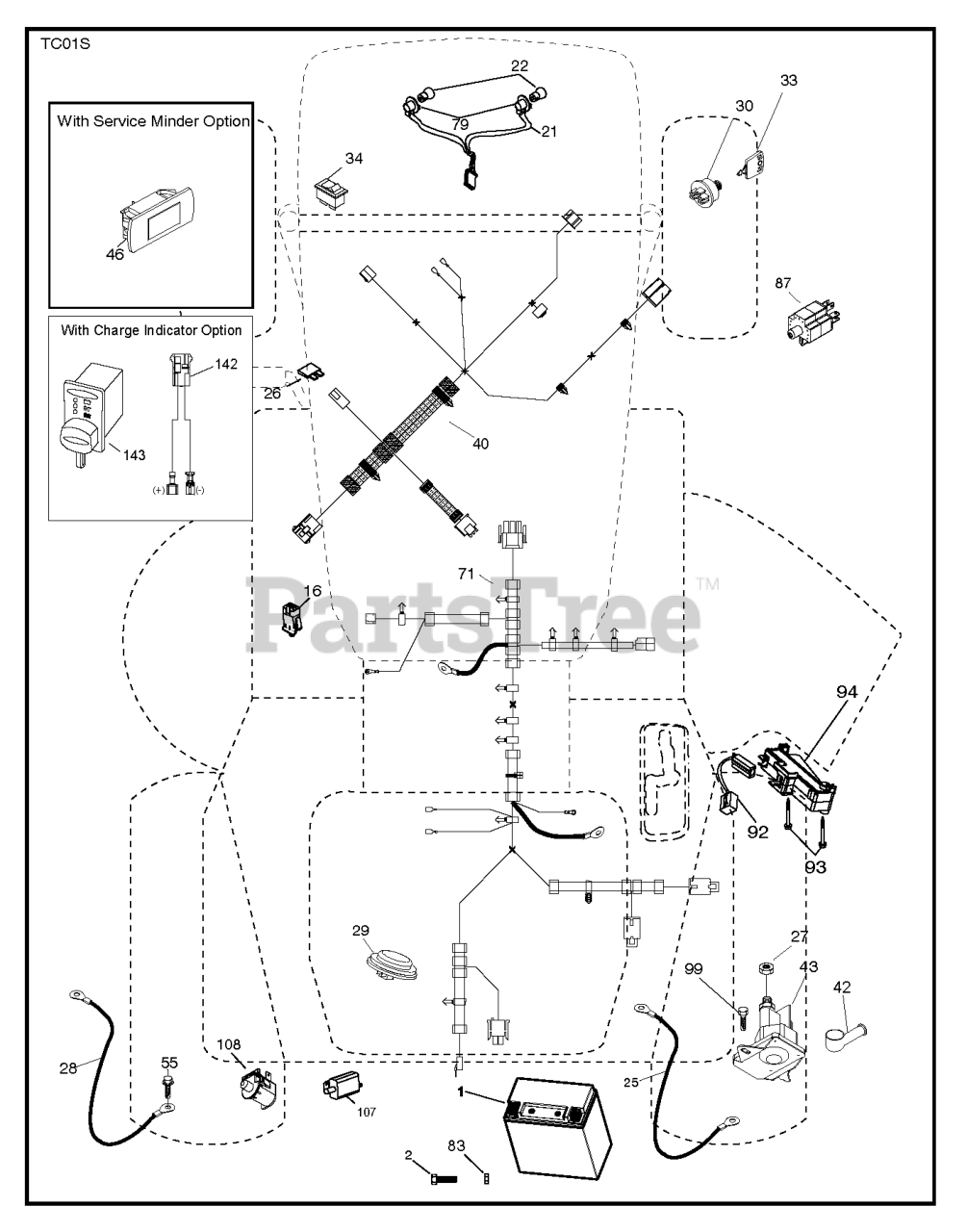 TC01S

With Service Minder Option

46

With Charge Indicator Option

142

143

(+) (-)

22

79

21

34

30

33

87

26

40

16

71

PartsTree™

94

92

93

29

27

43

99

42

28

55

108

107

1

25

2

83