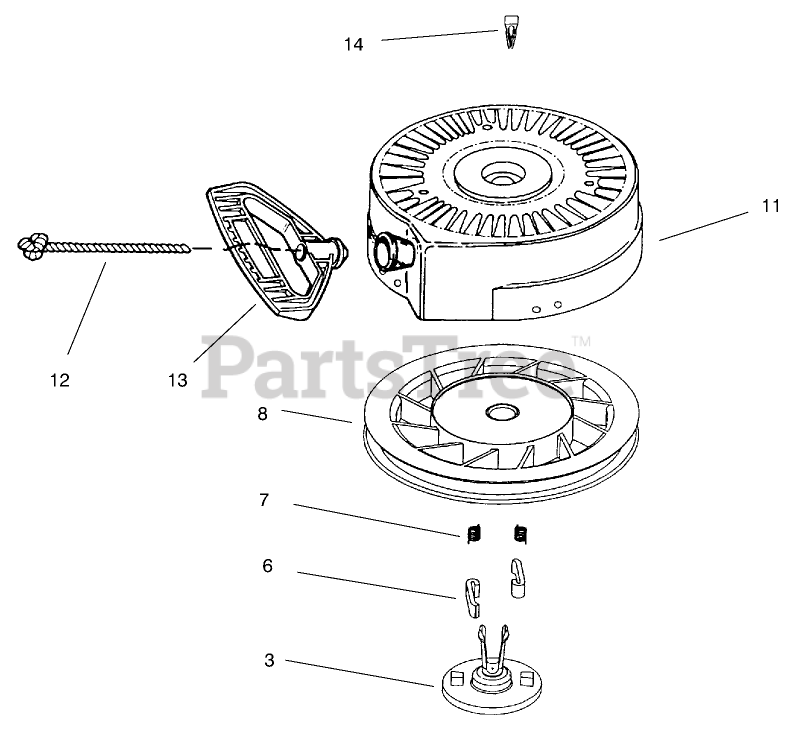 14

11

12

13

PartsTree™

8

7

6

3