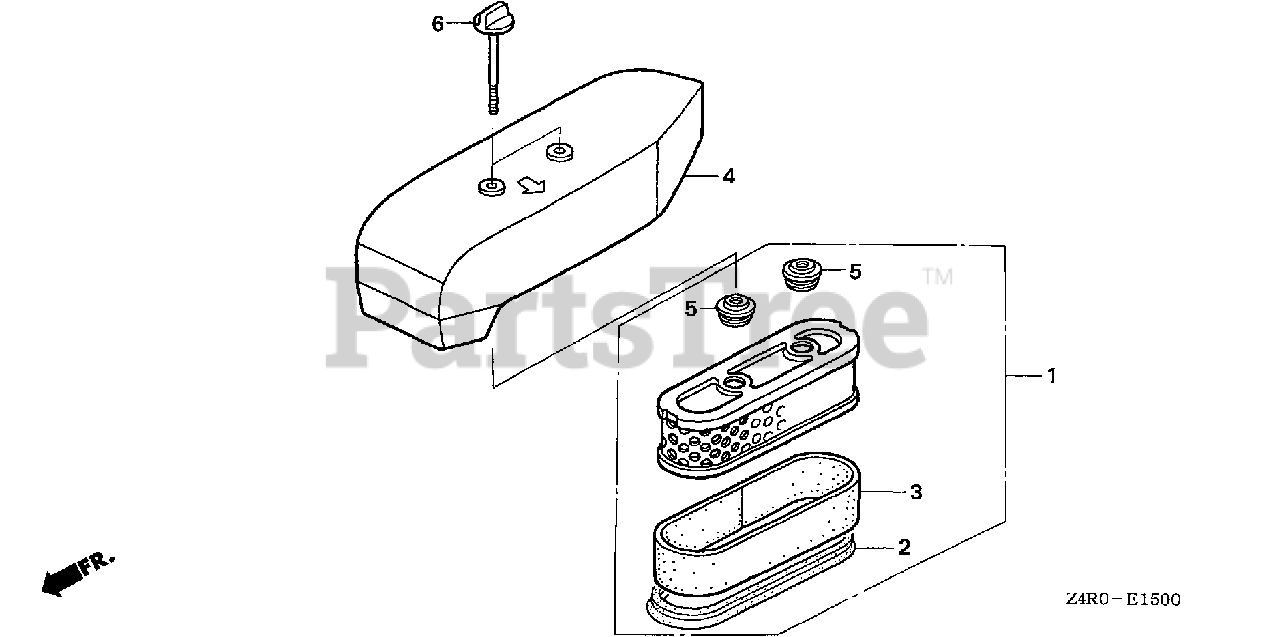 6
4
PartsTree™
5
5
1
3
2
FR.
Z4R0－E1500