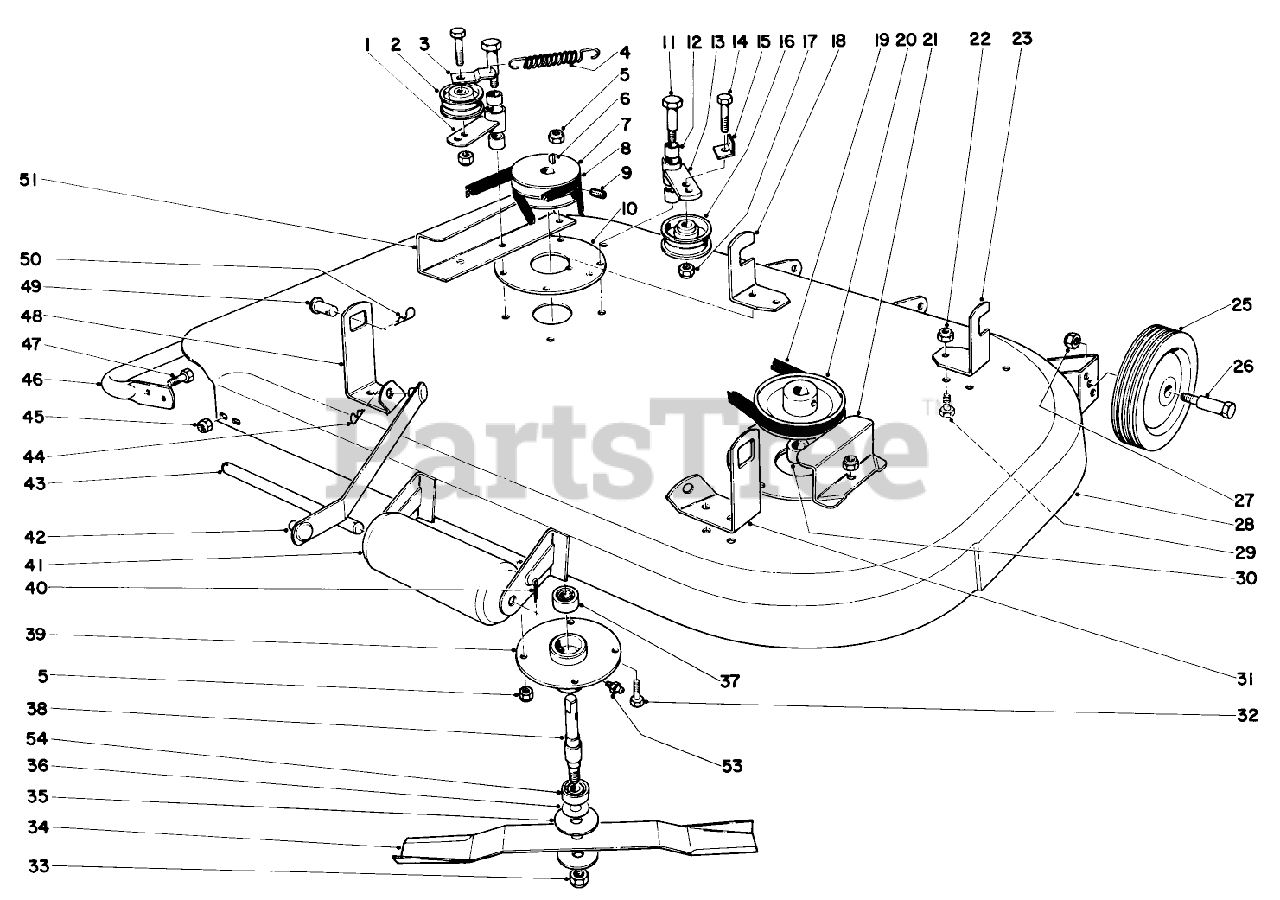 1 2 3 4 5 6 7 8 9 10 11 12 13 14 15 16 17 18 19 20 21 22 23 25 26 27 28 29 30 31 32 51 50 49 48 47 46 45 44 43 42 41 40 39 5 38 54 36 35 34 33 37 53

PartsTree™