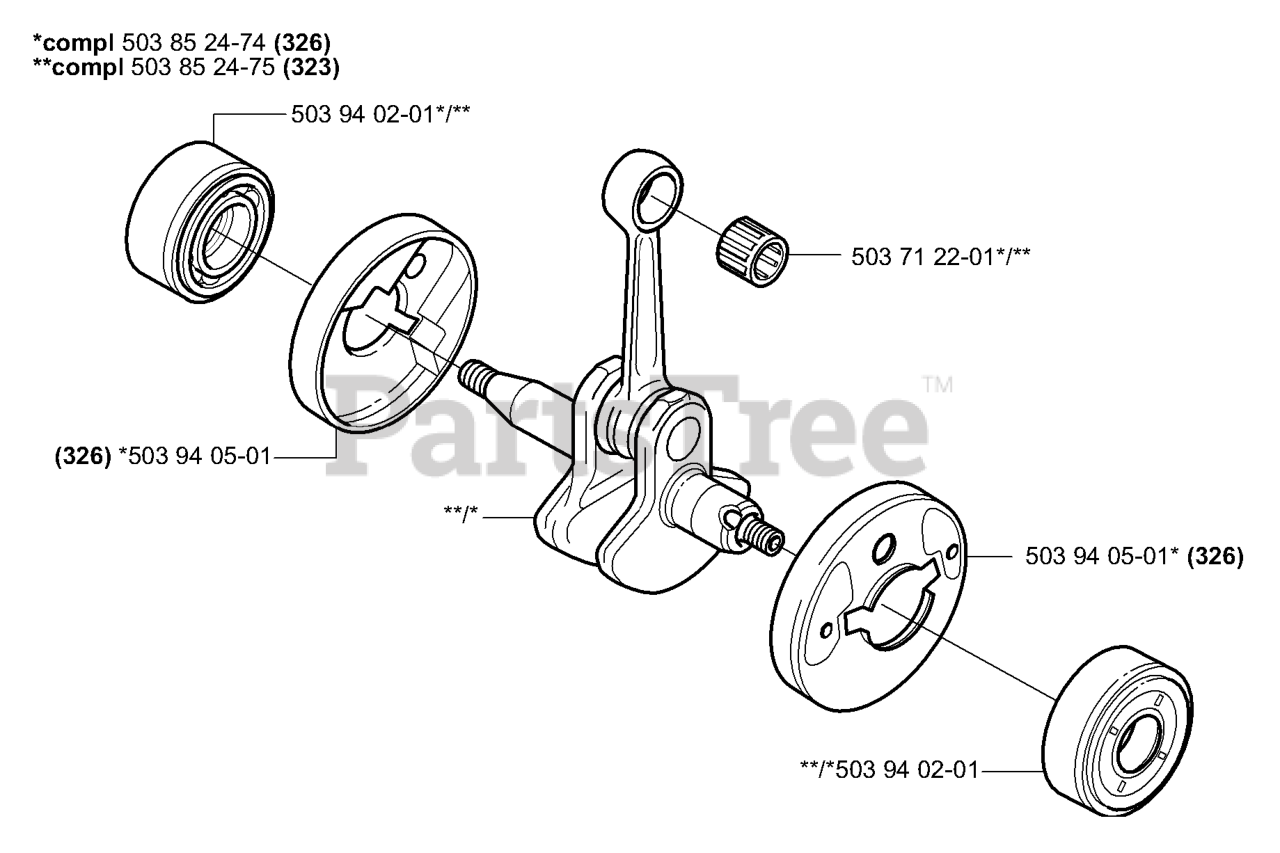 *compl 503 85 24-74 (326)
**compl 503 85 24-75 (323)

503 94 02-01*/**

503 71 22-01*/**

PartsTree™

(326) *503 94 05-01

**/*

503 94 05-01* (326)

**/*503 94 02-01