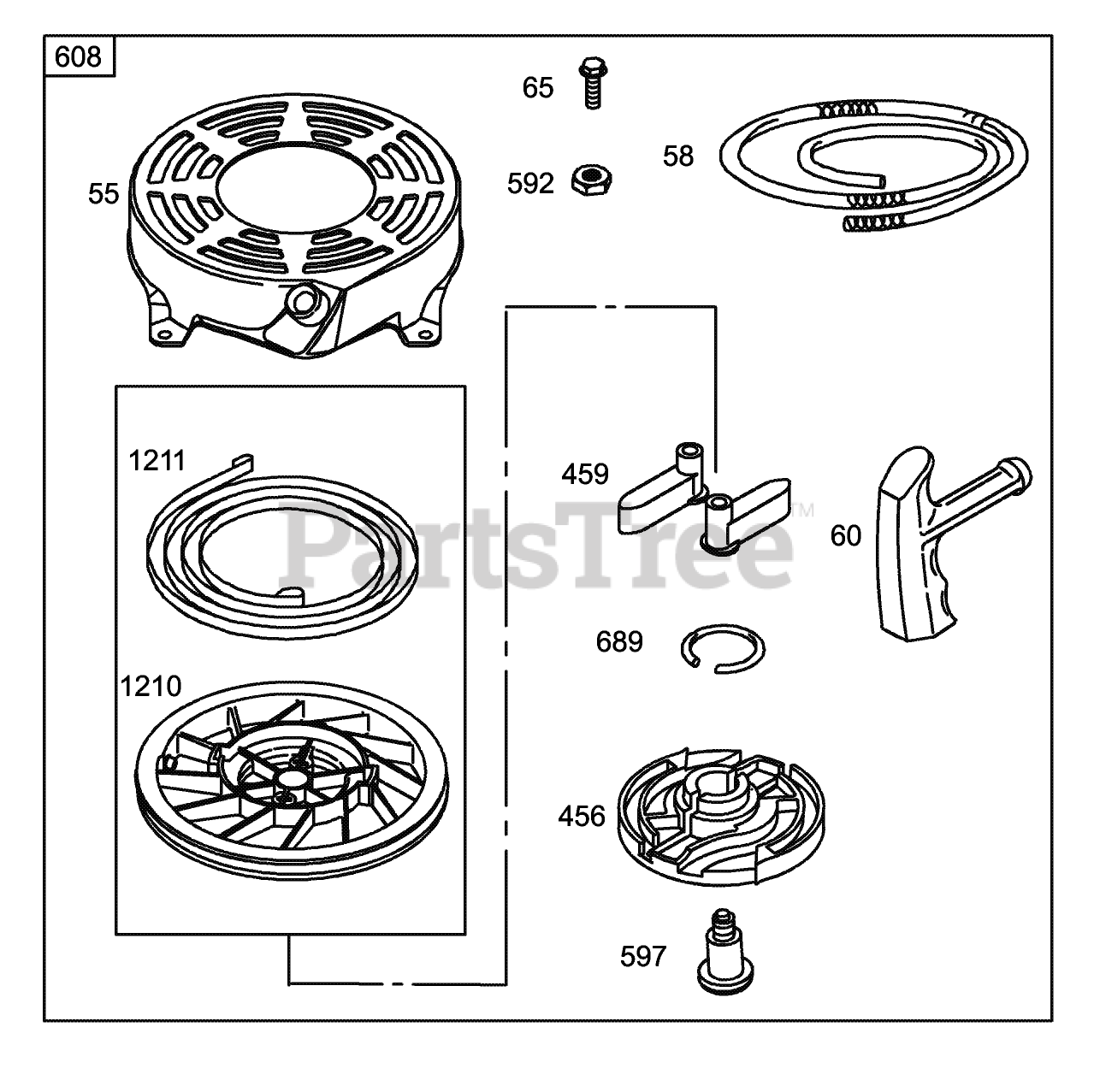 608

65

58

592

55

1211

459

60

PartsTree™

689

1210

456

597