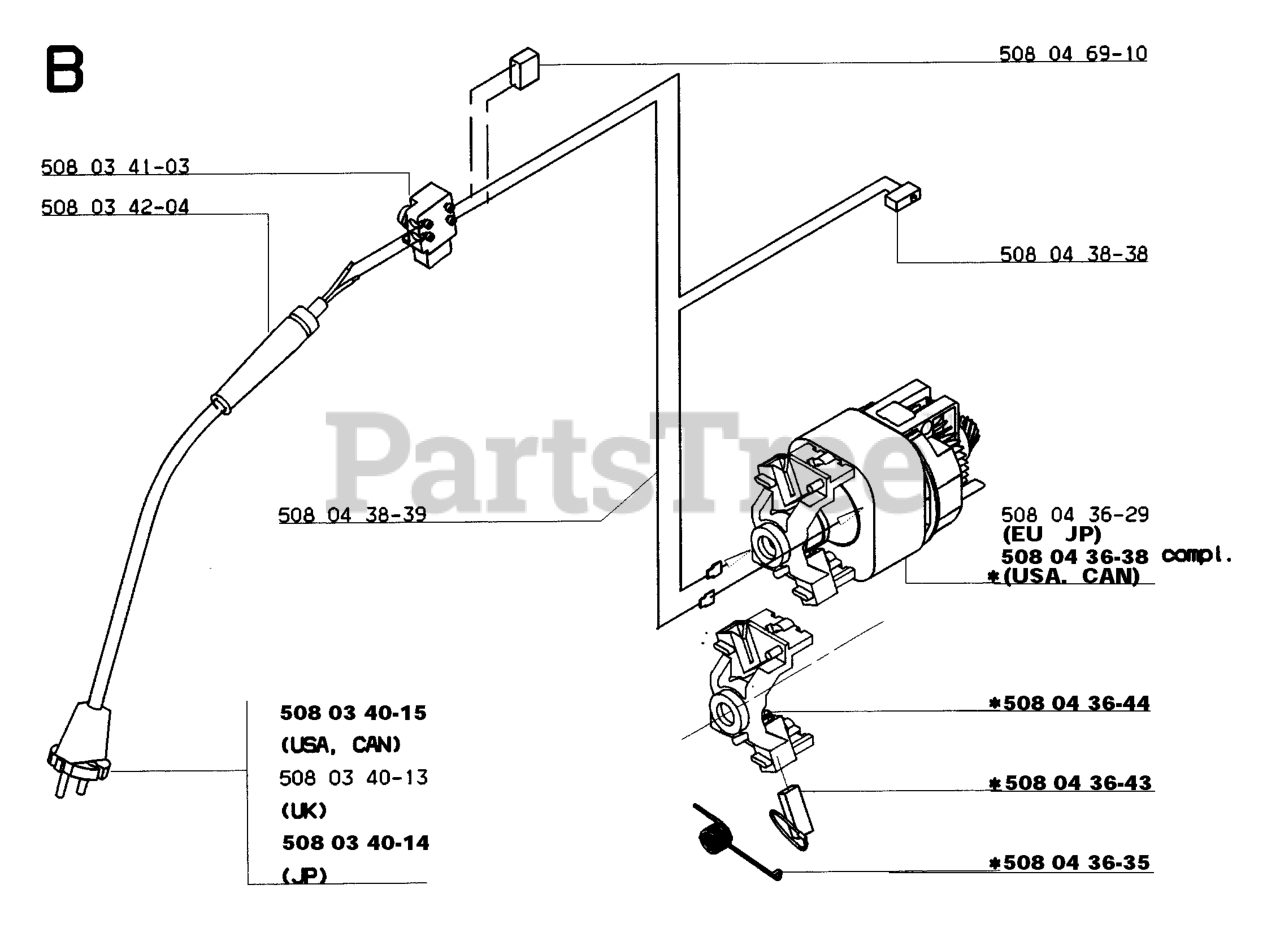 B

508 04 69-10

508 03 41-03

508 03 42-04

508 04 38-38

PartsTree

508 04 38-39

508 04 36-29
(EU JP)
508 04 36-38 compl.
*(USA. CAN)

*508 04 36-44

*508 04 36-43

*508 04 36-35

508 03 40-15
(USA, CAN)
508 03 40-13
(UK)
508 03 40-14
(JP)