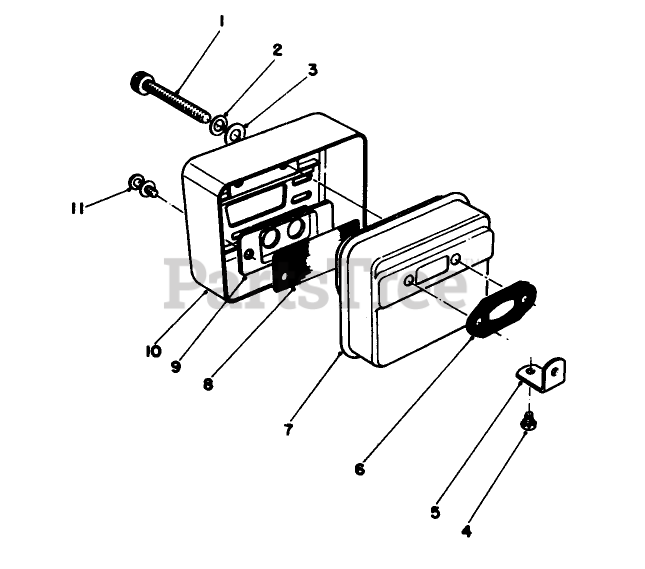 1
2
3
11
PartsTree
10
9
8
7
6
5
4