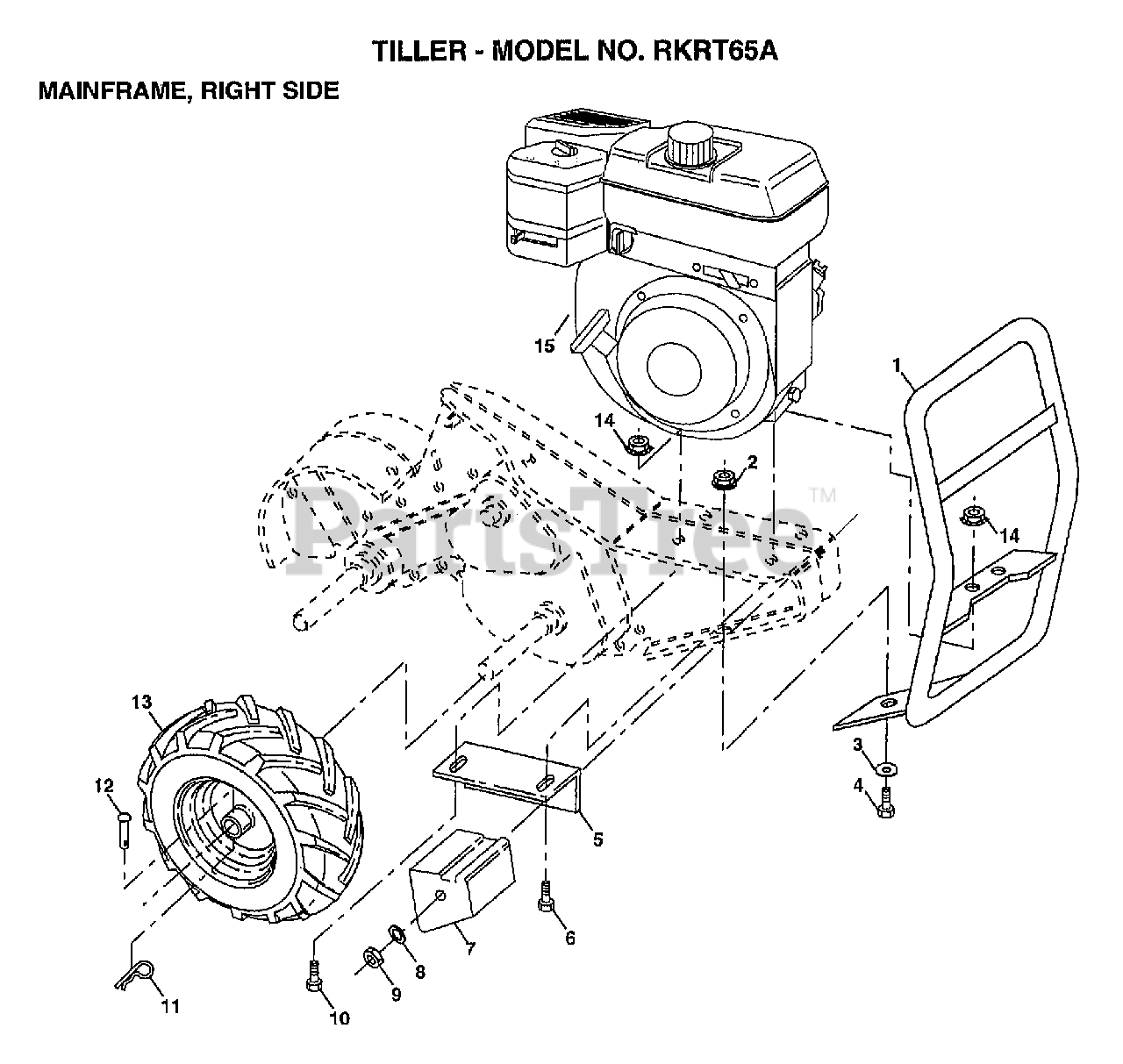 TILLER - MODEL NO. RKRT65A

MAINFRAME, RIGHT SIDE

15

1

14

2

PartsTree™

14

13

12

3

4

5

6

7

8

9

10

11