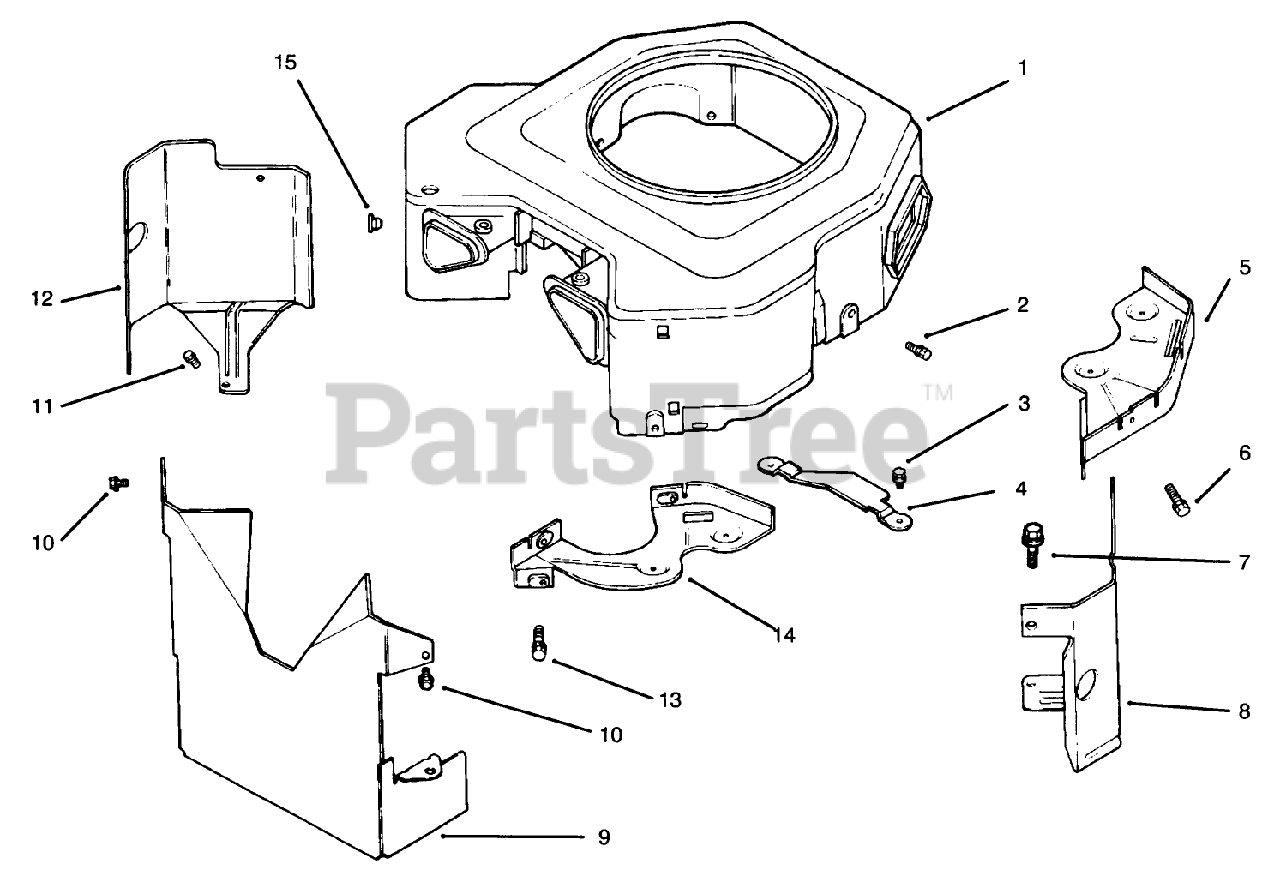 15

1

12

2

5

11

PartsTree™

3

6

10

4

7

14

13

10

8

9