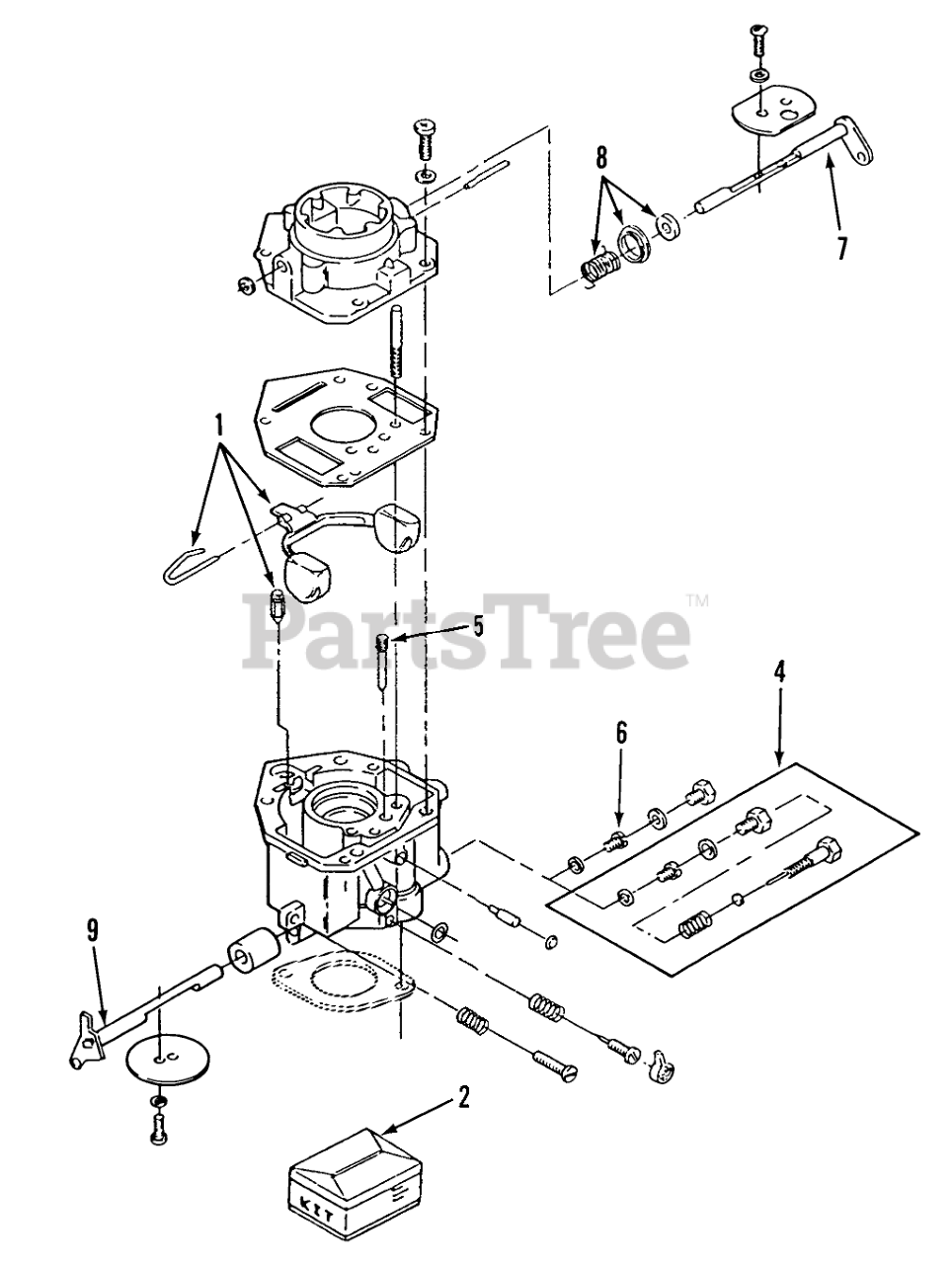 8

7

1

PartsTree™

5

4

6

9

2

KIT