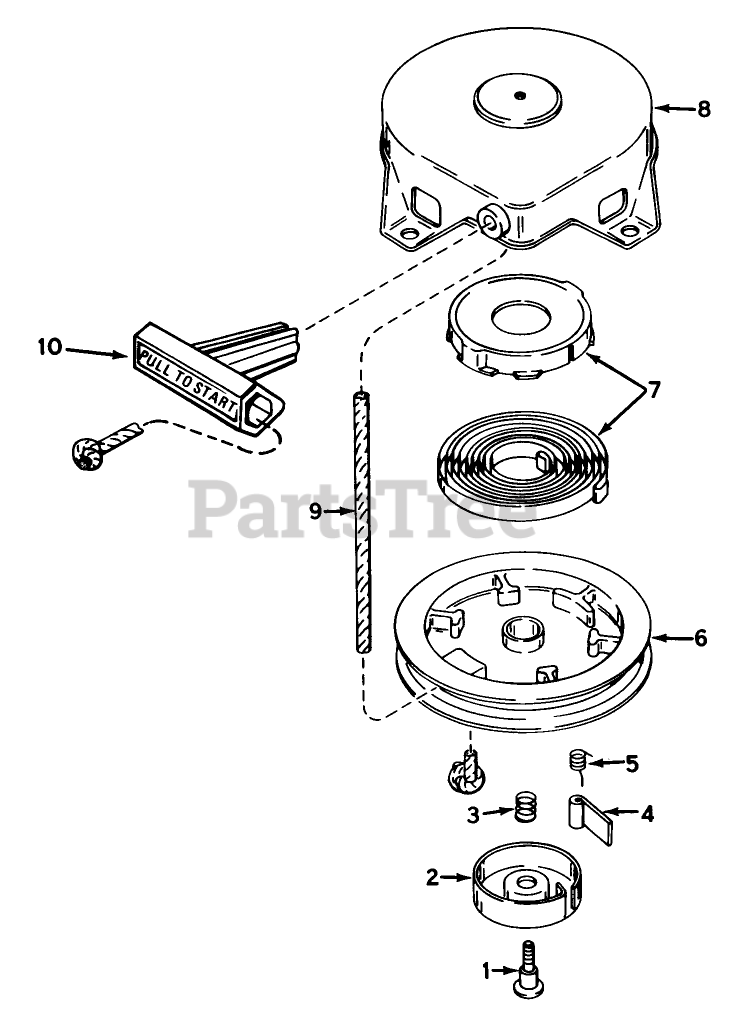 8
10
PULL TO START
7
PartsTree
9
6
5
3
4
2
1