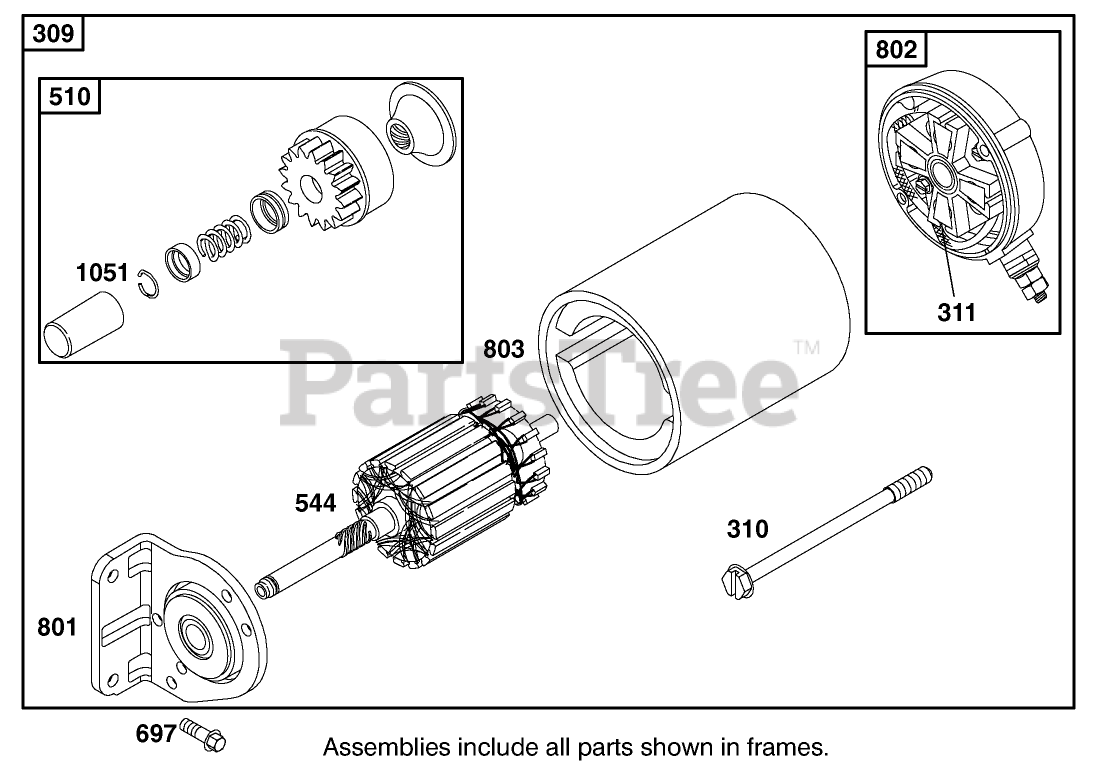 309

510

1051

802

311

803

PartsTree™

544

310

801

697

Assemblies include all parts shown in frames.