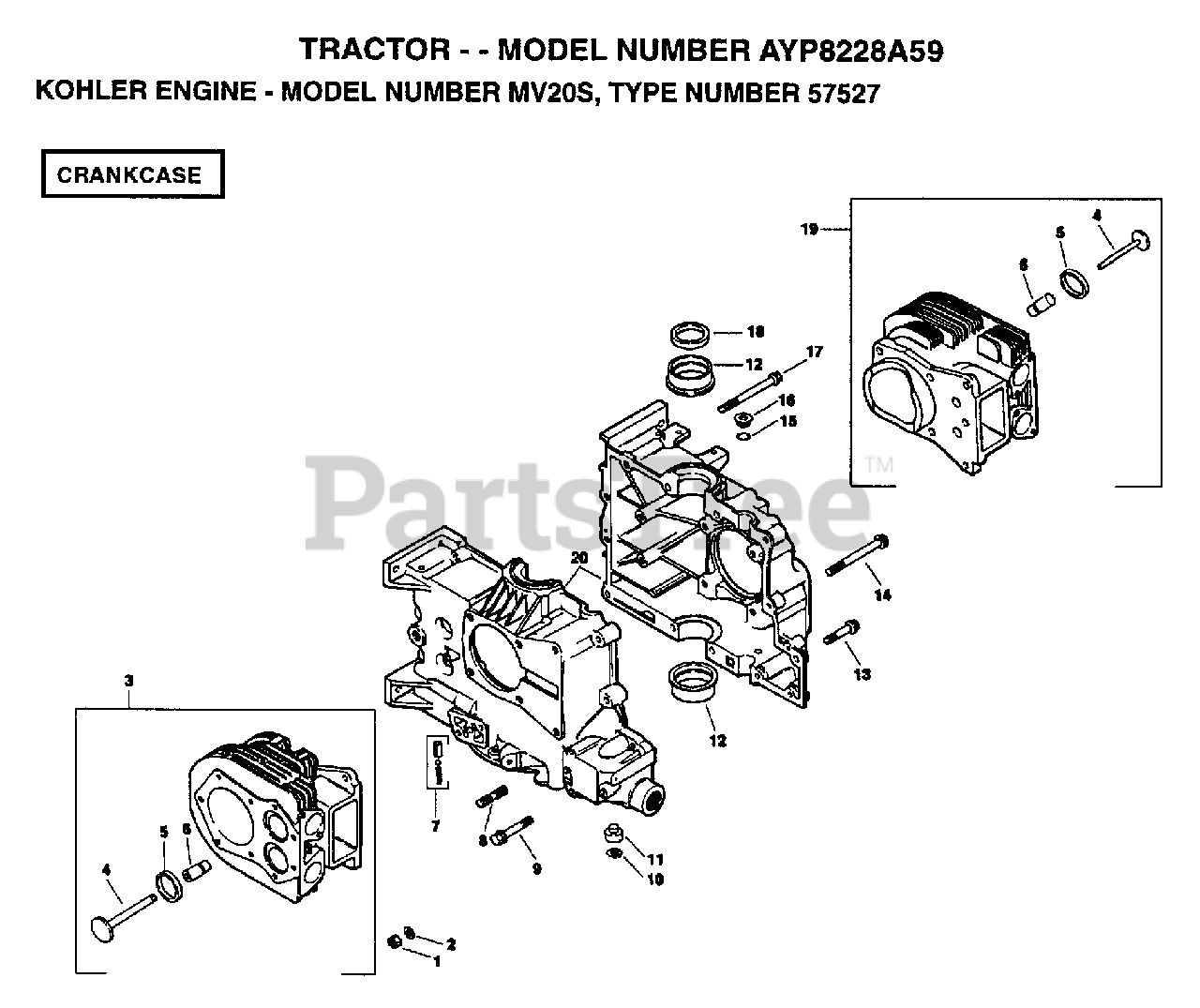 TRACTOR - - MODEL NUMBER AYP8228A59
KOHLER ENGINE - MODEL NUMBER MV20S, TYPE NUMBER 57527

CRANKCASE

19
4
5
6
18
12
17
16
15
PartsTree™
20
14
13
12
3
7
8
9
11
10
5
6
4
2
1