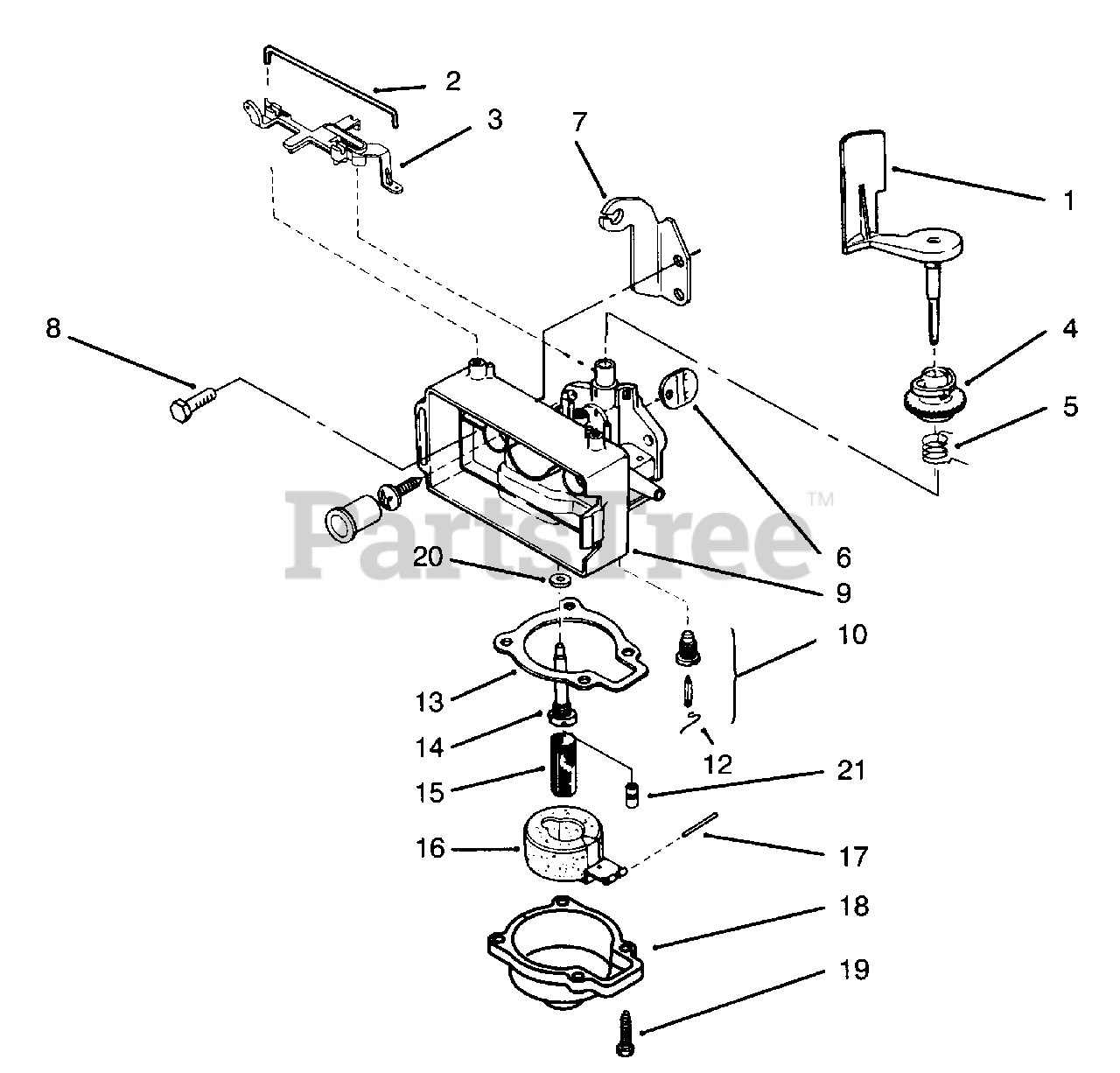 2
3
7
1
8
4
5
PartsTree™
6
20
9
10
13
14
12
15
21
16
17
18
19