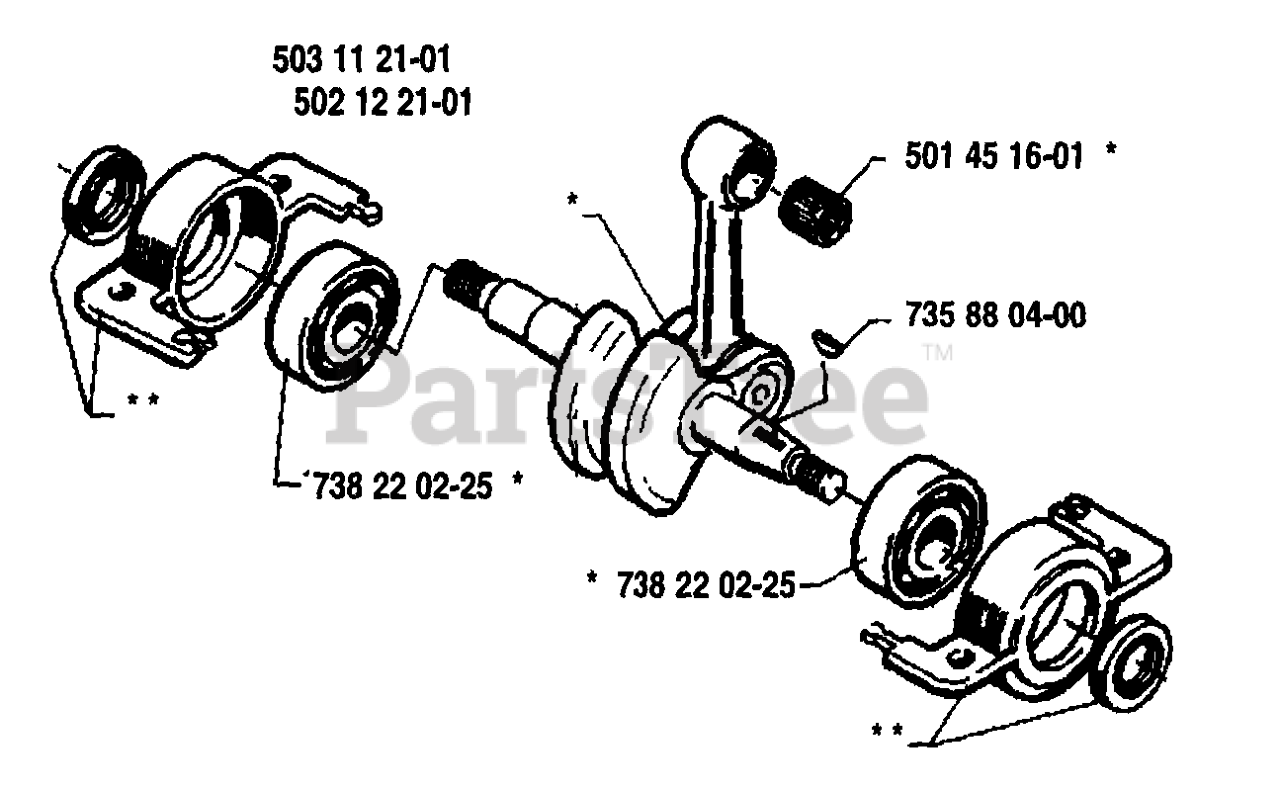 503 11 21-01
502 12 21-01

501 45 16-01 *

*

735 88 04-00

PartsTree™

* *

738 22 02-25 *

* 738 22 02-25

* *