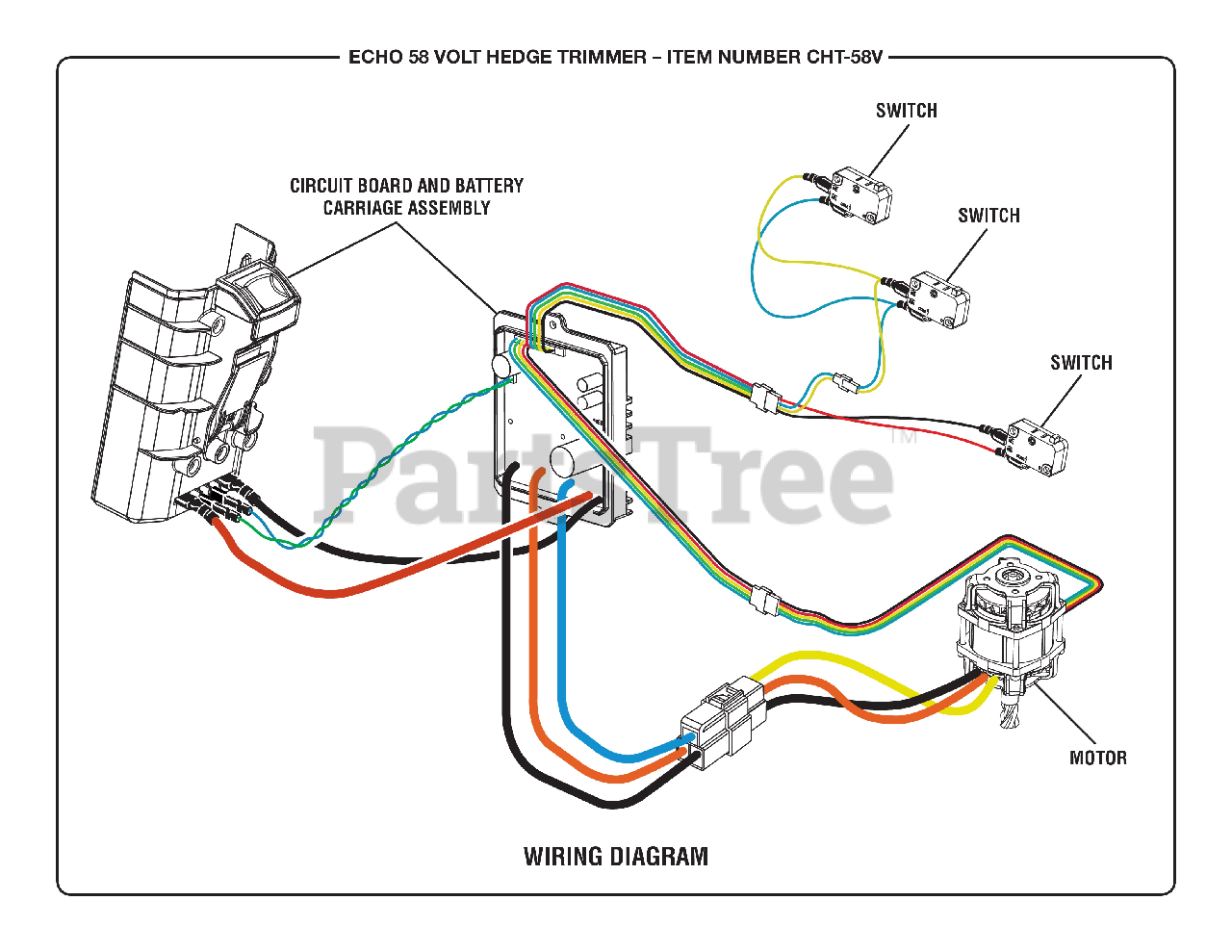 ECHO 58 VOLT HEDGE TRIMMER – ITEM NUMBER CHT-58V

SWITCH

CIRCUIT BOARD AND BATTERY CARRIAGE ASSEMBLY

SWITCH

SWITCH

PartsTree™

MOTOR

WIRING DIAGRAM