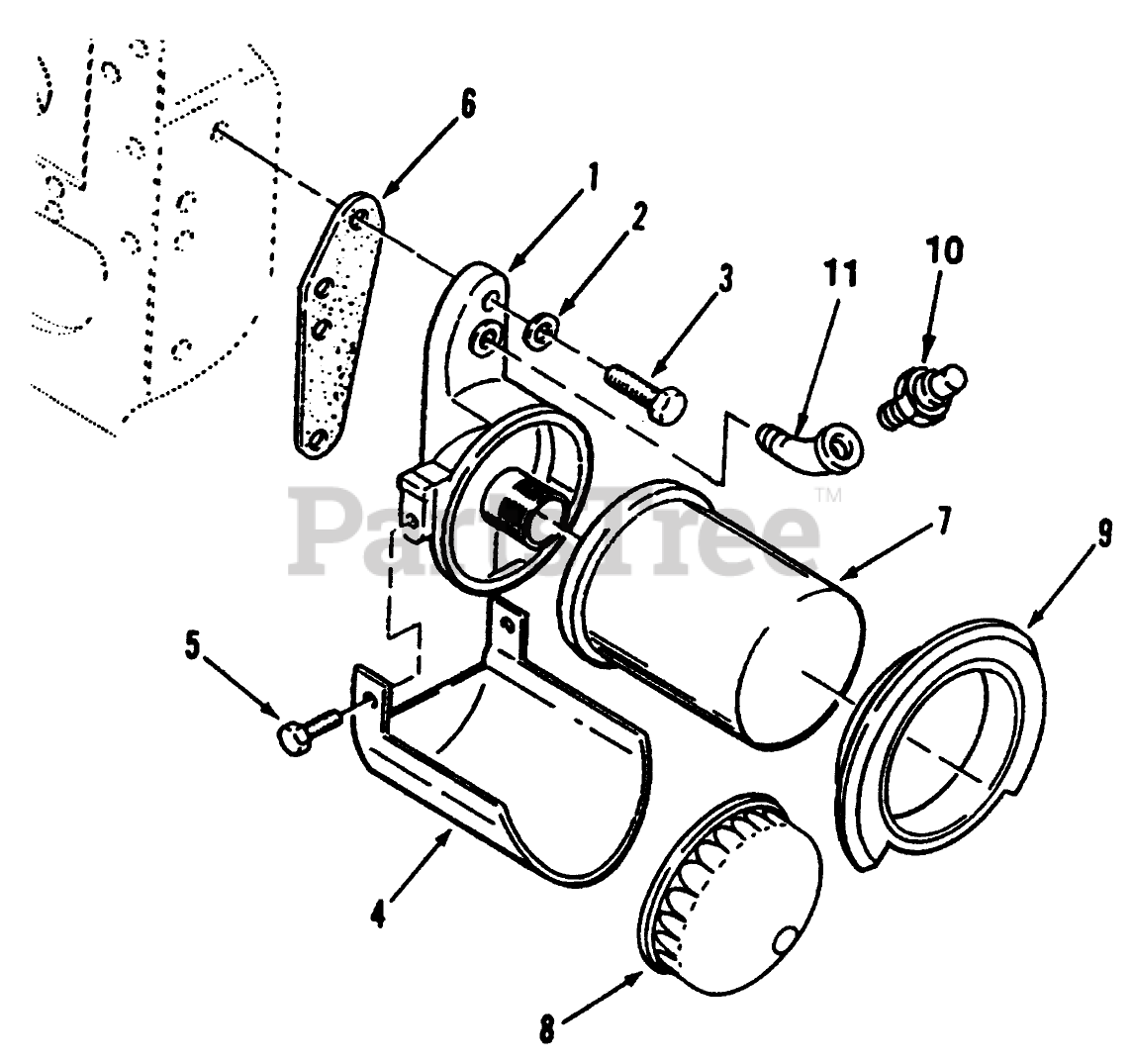 6
1
2
3
11
10
PartsTree™
7
9
5
4
8