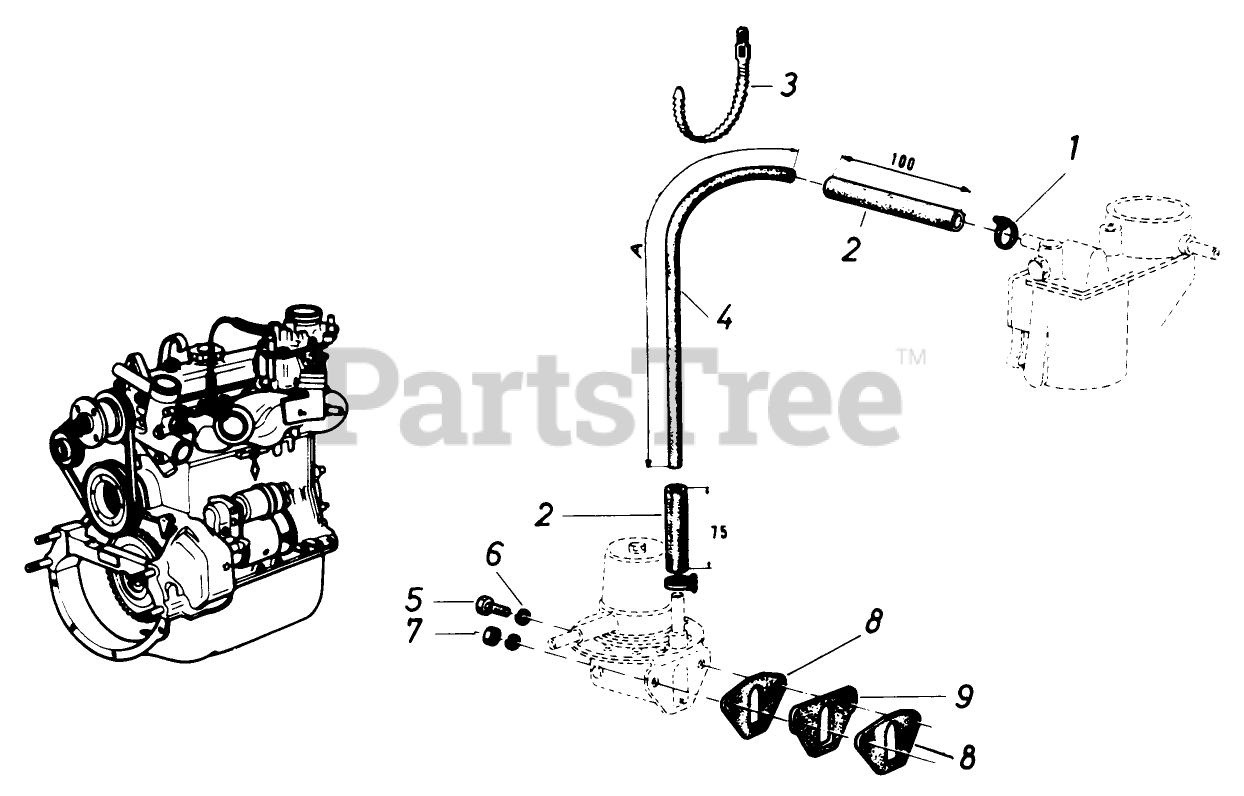 3

100

1

2

4

PartsTree™

2

75

6

5

7

8

9

8