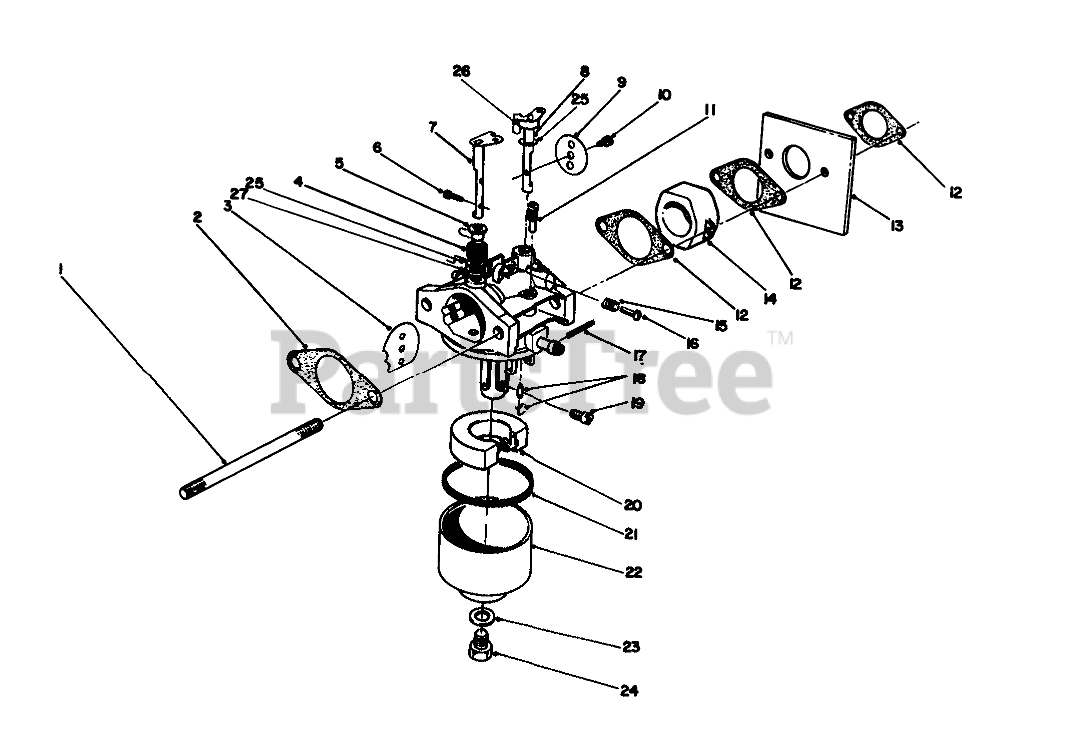 26
8
25
9
10
11
7
6
5
4
25
27
3
2
1
12
13
12
14
12
15
16
17
18
19
20
21
22
23
24
PartsTree™