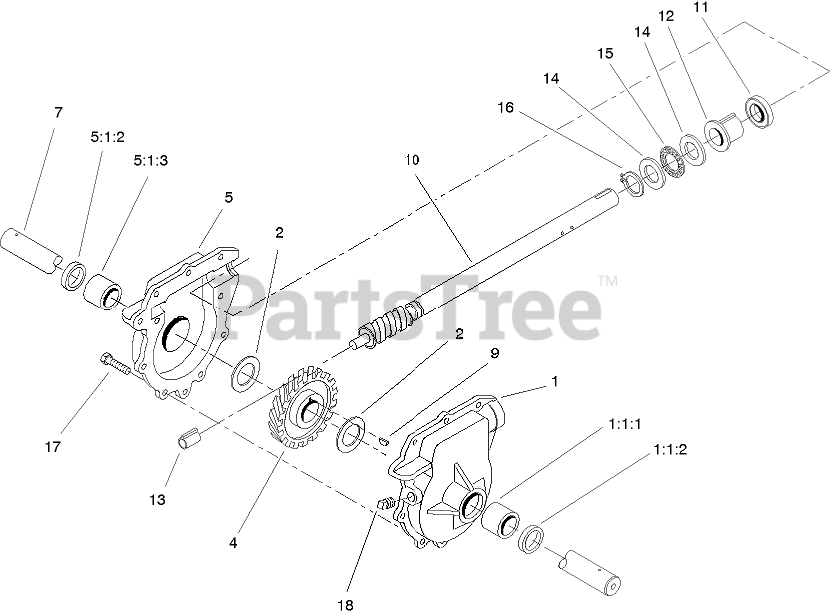 11
12
14
15
14
16
7
5:1:2
5:1:3
10
5
2
PartsTree™
2
9
1
17
1:1:1
1:1:2
13
4
18