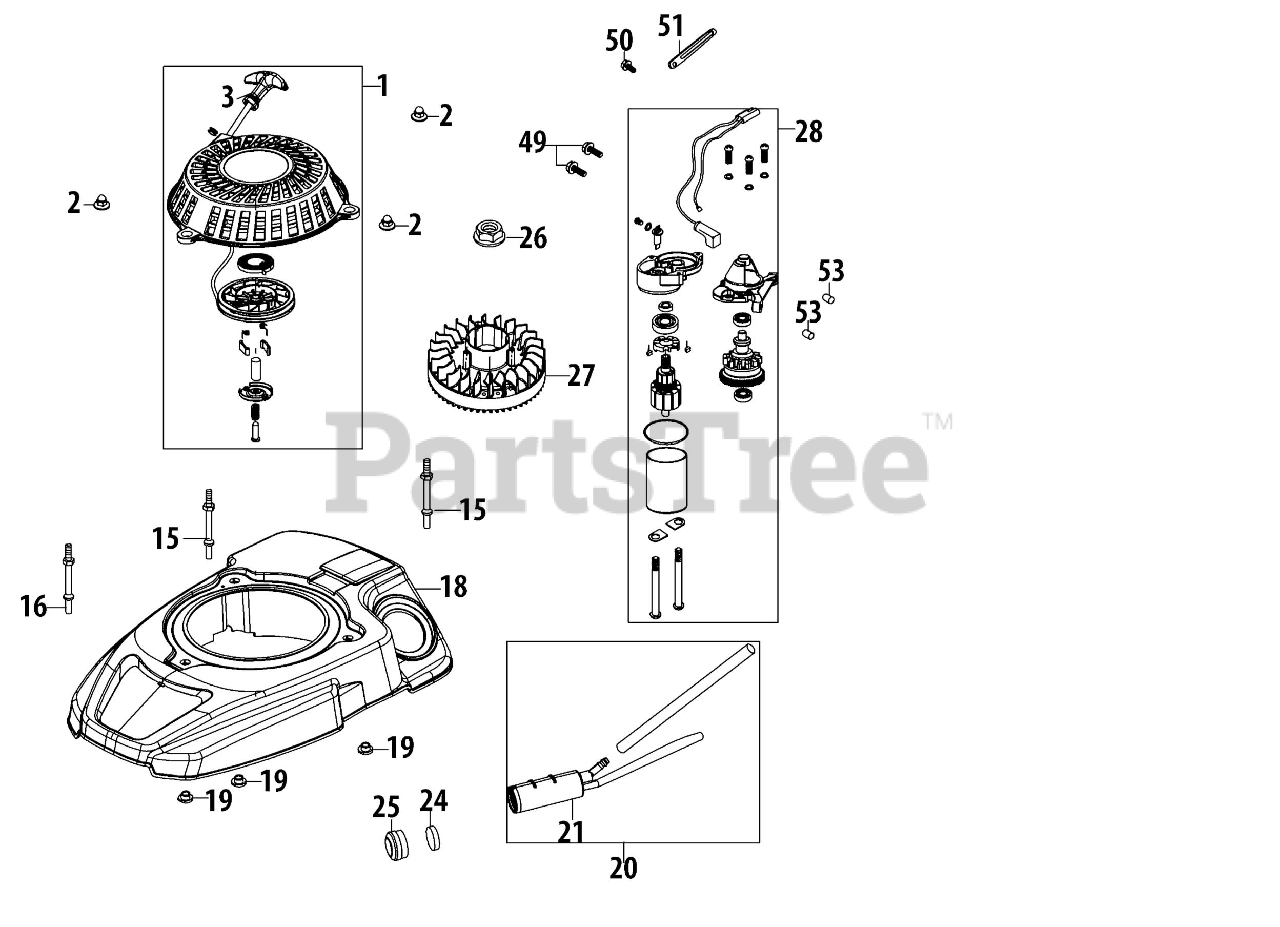 50
51
3
1
2
49
28
2
2
26
53
53
27
PartsTree™
15
15
18
16
19
19
19
25
24
21
20