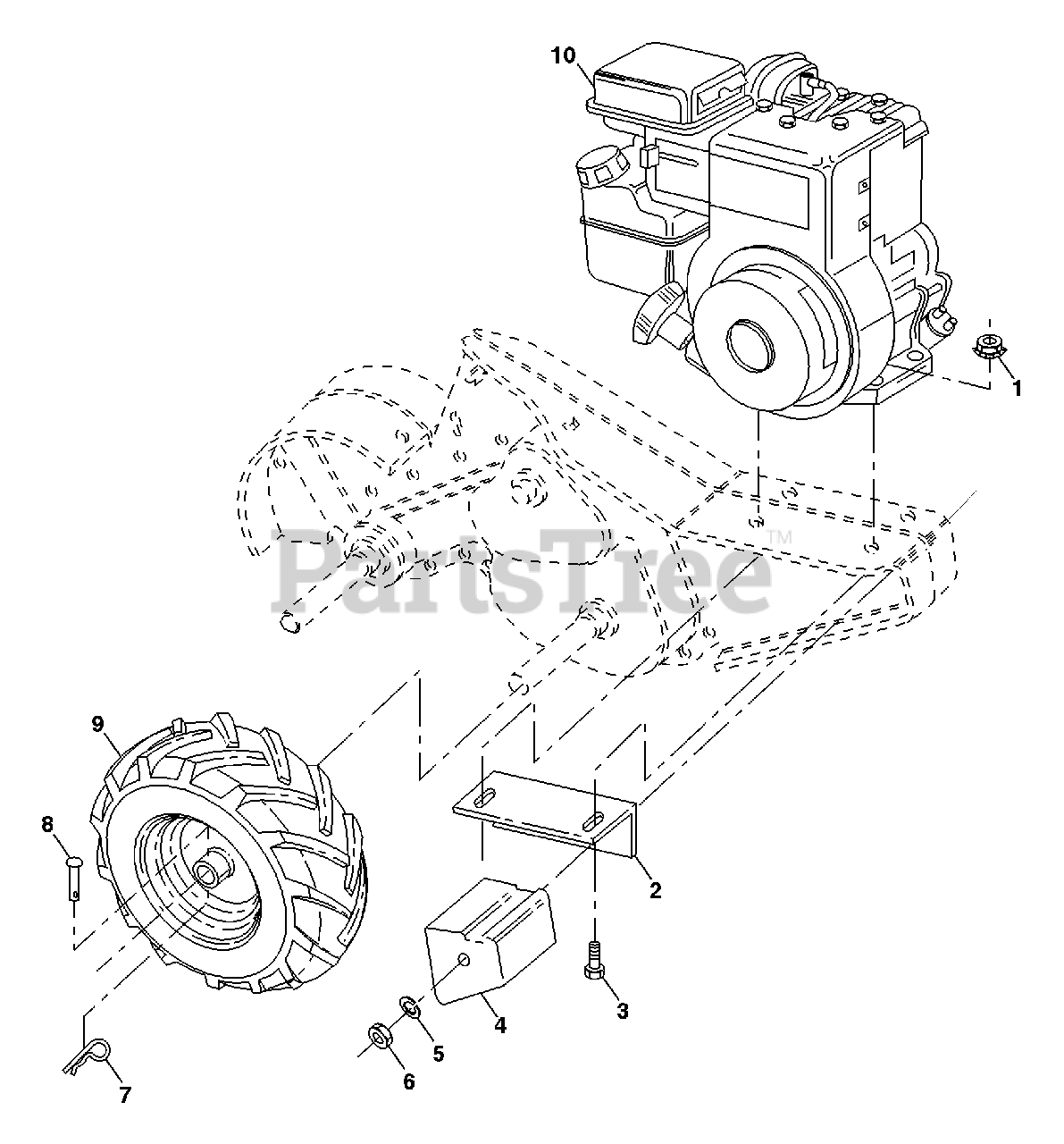 10
1
PartsTree™
9
8
2
3
4
5
6
7