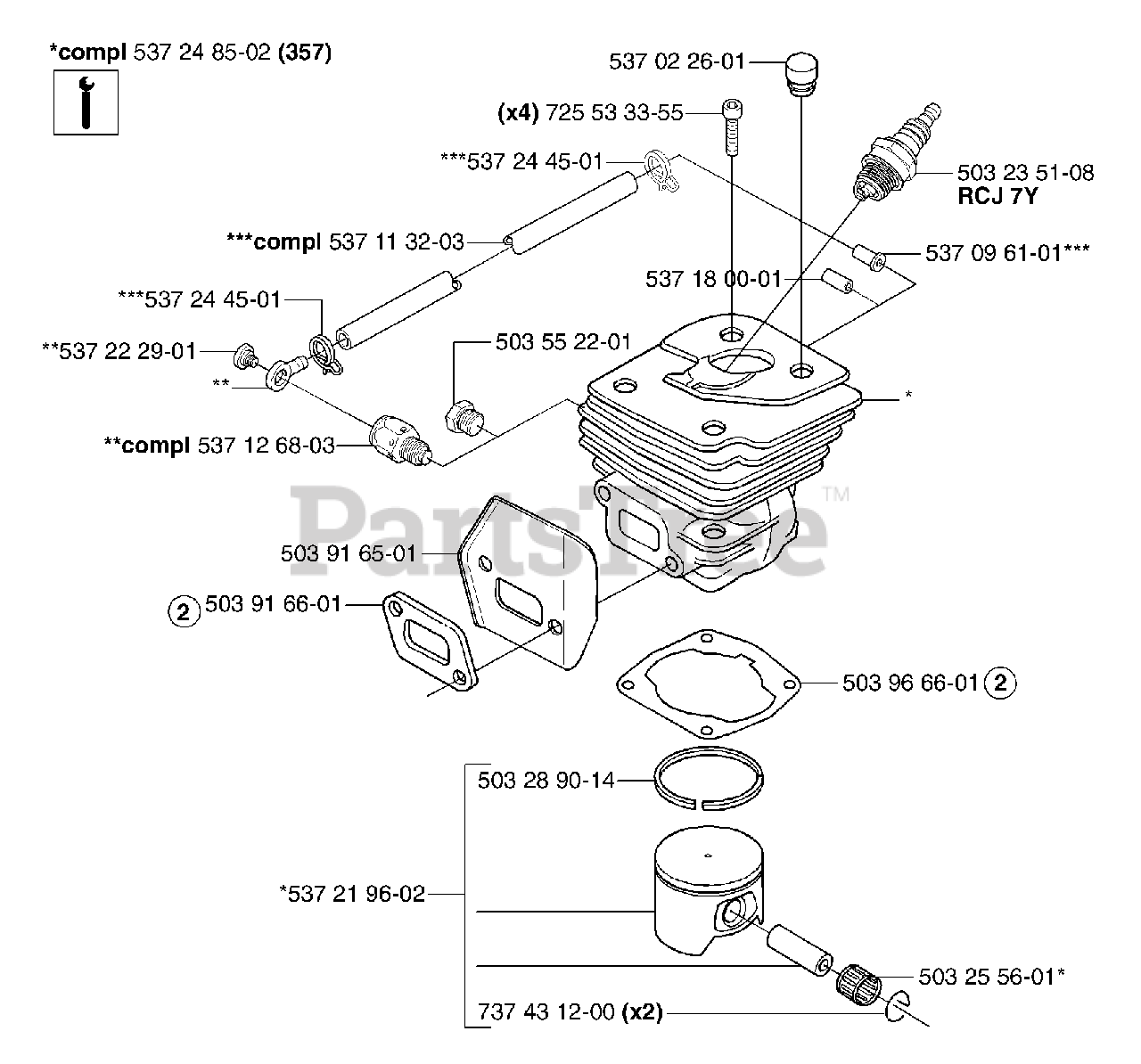 *compl 537 24 85-02 (357)

537 02 26-01

(x4) 725 53 33-55

***537 24 45-01

503 23 51-08
RCJ 7Y

***compl 537 11 32-03

537 09 61-01***

537 18 00-01

***537 24 45-01

**537 22 29-01

503 55 22-01

**

*

**compl 537 12 68-03

PartsTree™

503 91 65-01

2 503 91 66-01

503 96 66-01 2

503 28 90-14

*537 21 96-02

503 25 56-01*

737 43 12-00 (x2)