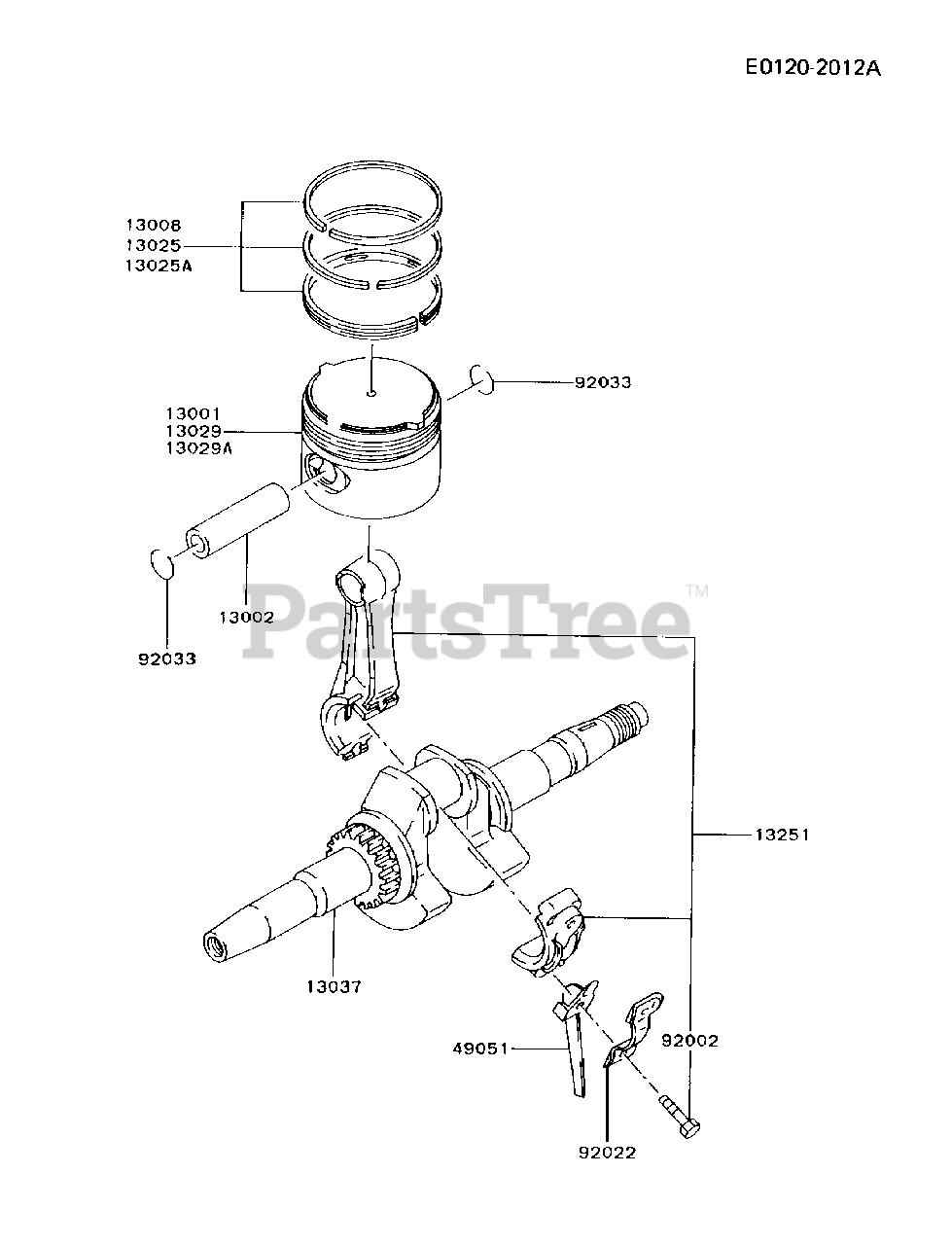 E0120-2012A

13008
13025
13025A

92033

13001
13029
13029A

13002

92033

PartsTree™

13251

13037

49051

92002

92022