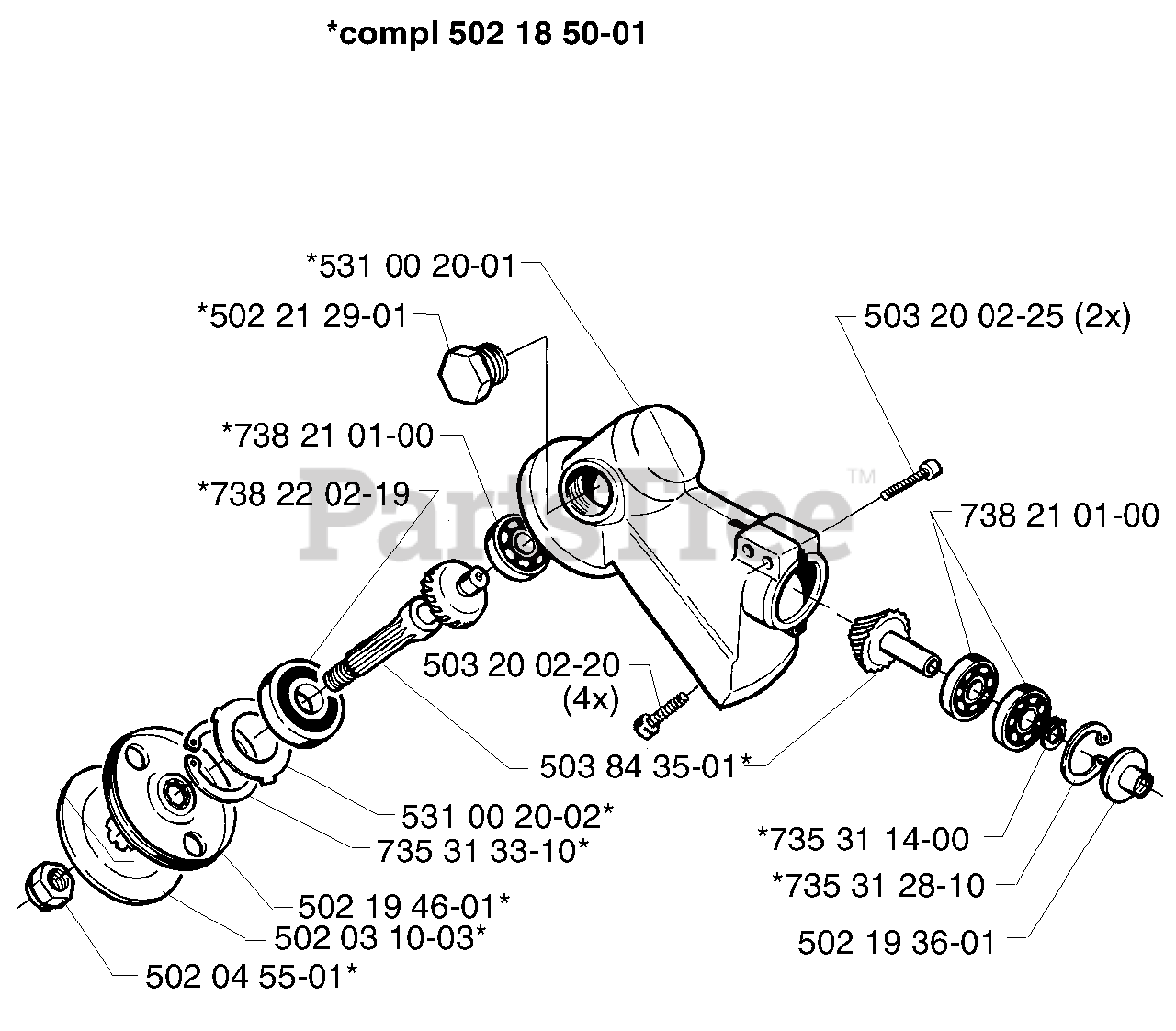 *compl 502 18 50-01

*531 00 20-01
*502 21 29-01
503 20 02-25 (2x)
*738 21 01-00
*738 22 02-19
PartsTree™
738 21 01-00
503 20 02-20
(4x)
503 84 35-01*
531 00 20-02*
735 31 33-10*
*735 31 14-00
*735 31 28-10
502 19 46-01*
502 03 10-03*
502 19 36-01
502 04 55-01*