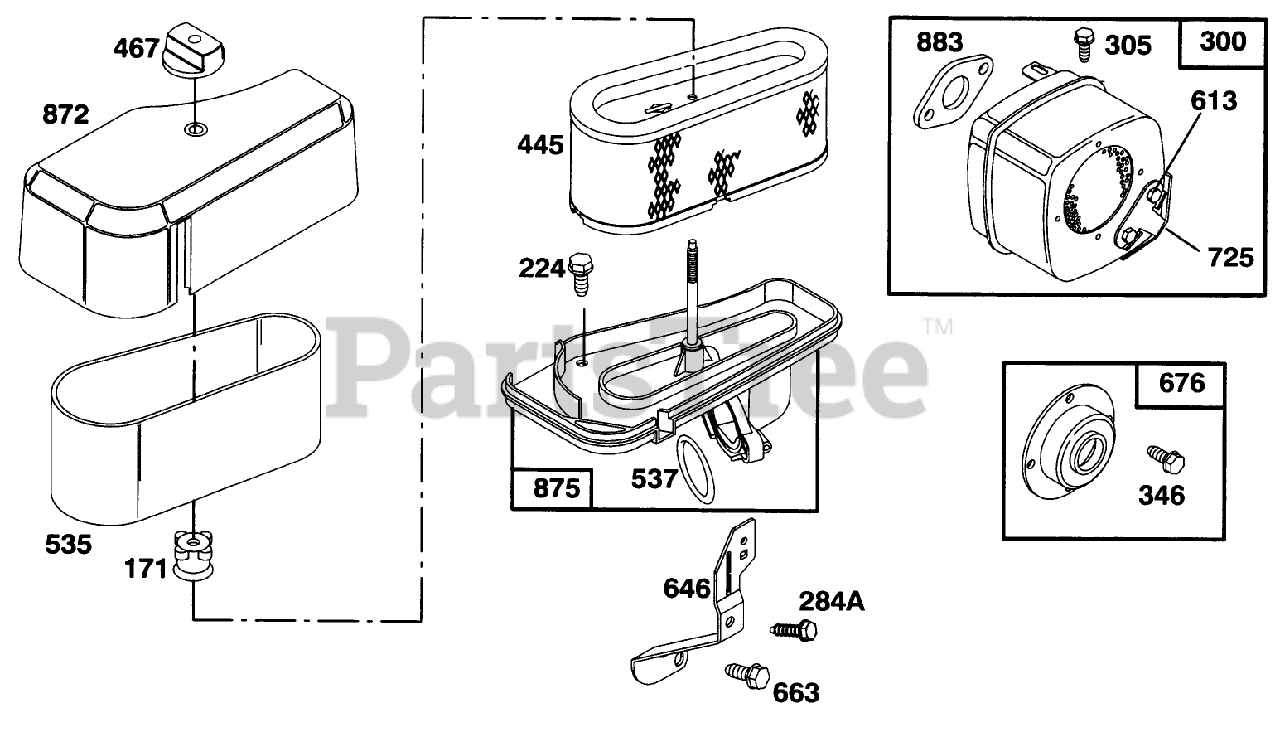 467
872
535
171
445
224
875
537
646
284A
663
883
305
300
613
725
676
346
PartsTree™