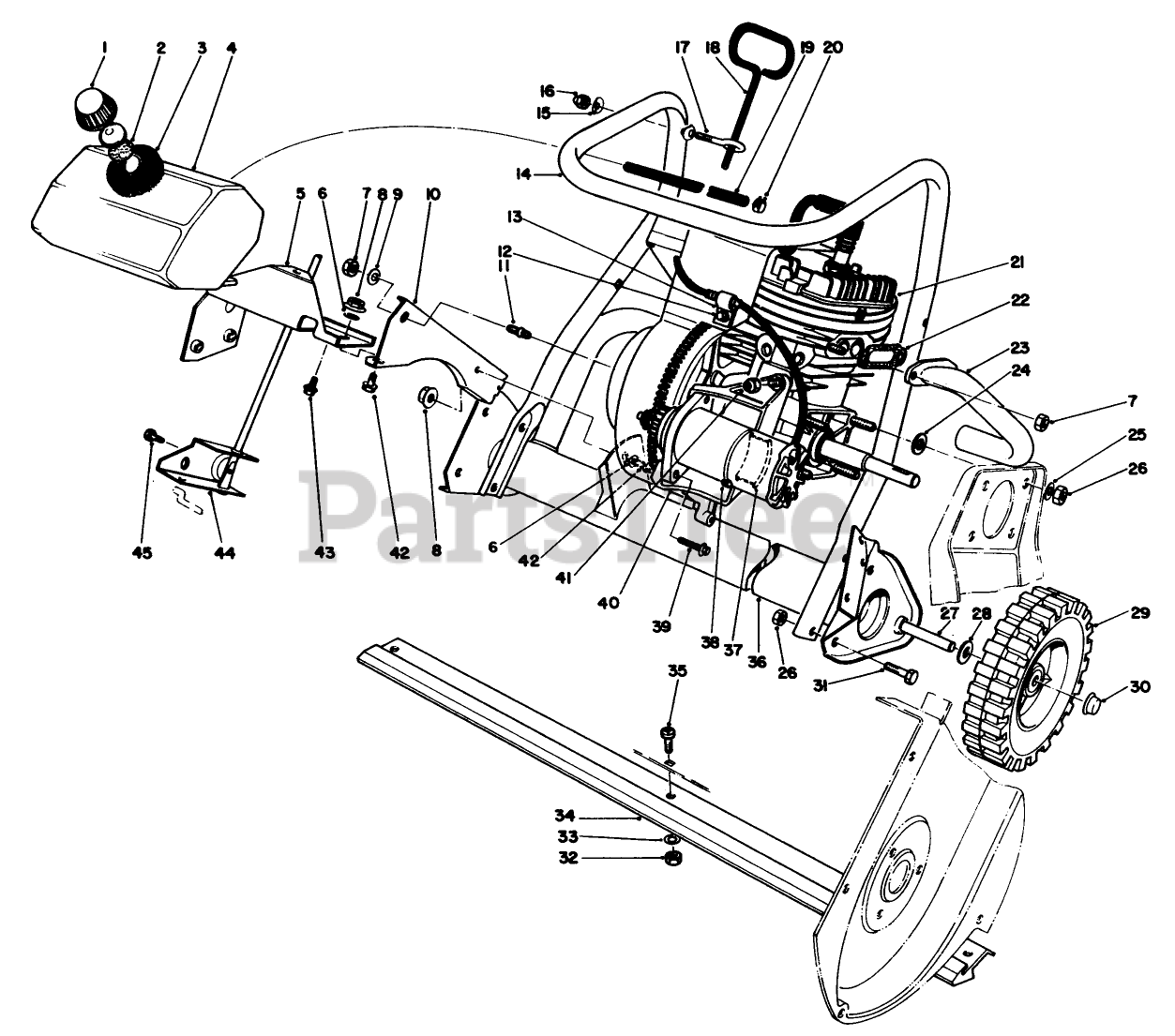 1 2 3 4 17 18 19 20 16 15 14 5 6 7 8 9 10 13 12 11 21 22 23 24 7 25 26 45 44 43 42 8 6 42 41 40 39 38 37 36 26 27 28 29 30 31 35 34 33 32

PartsTree