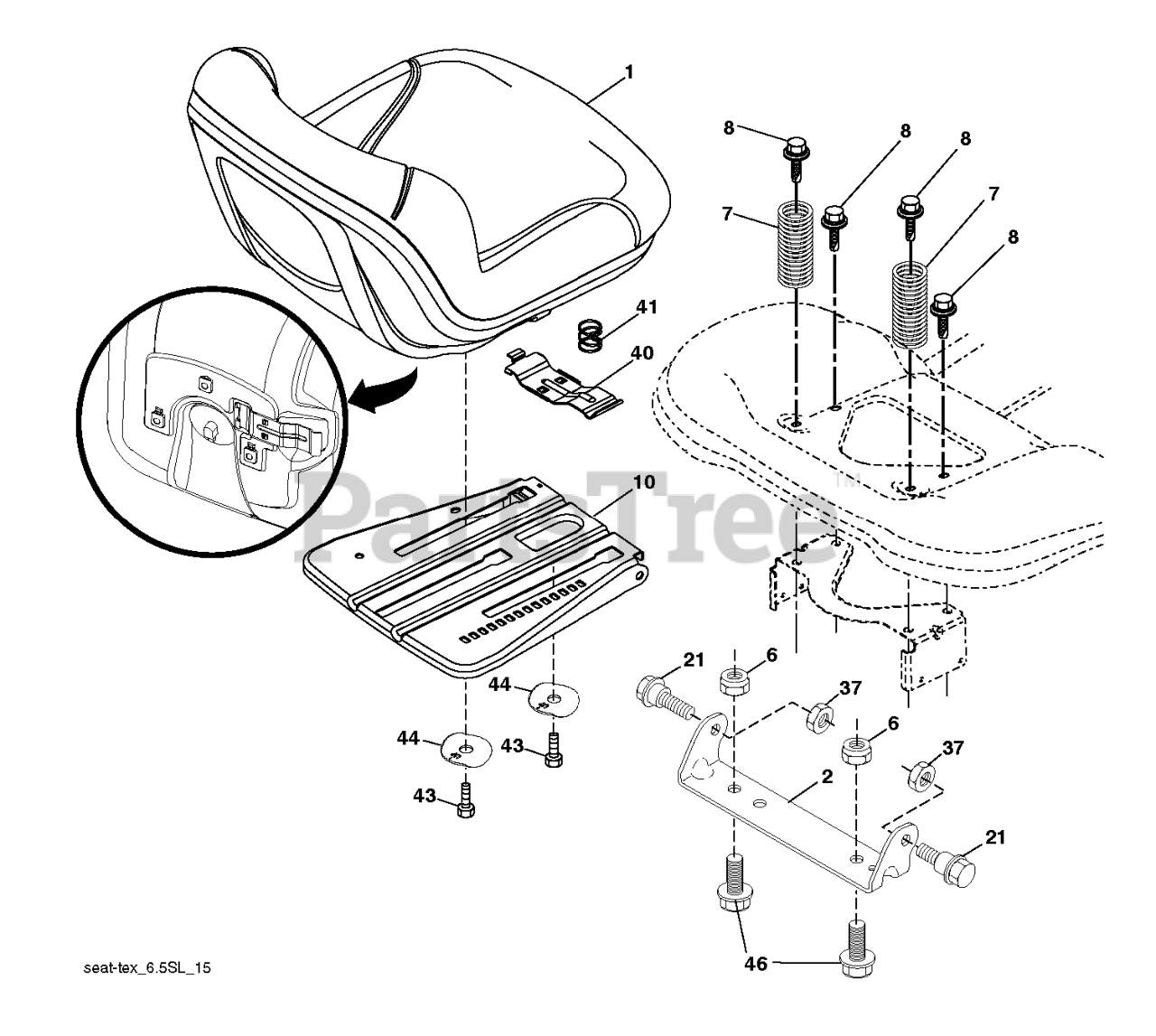 1

8
8
8
7
7
8

41
40

10

PartsTree™

21
6
37
6
37

44
44
43
43

2

21

46

seat-tex_6.5SL_15