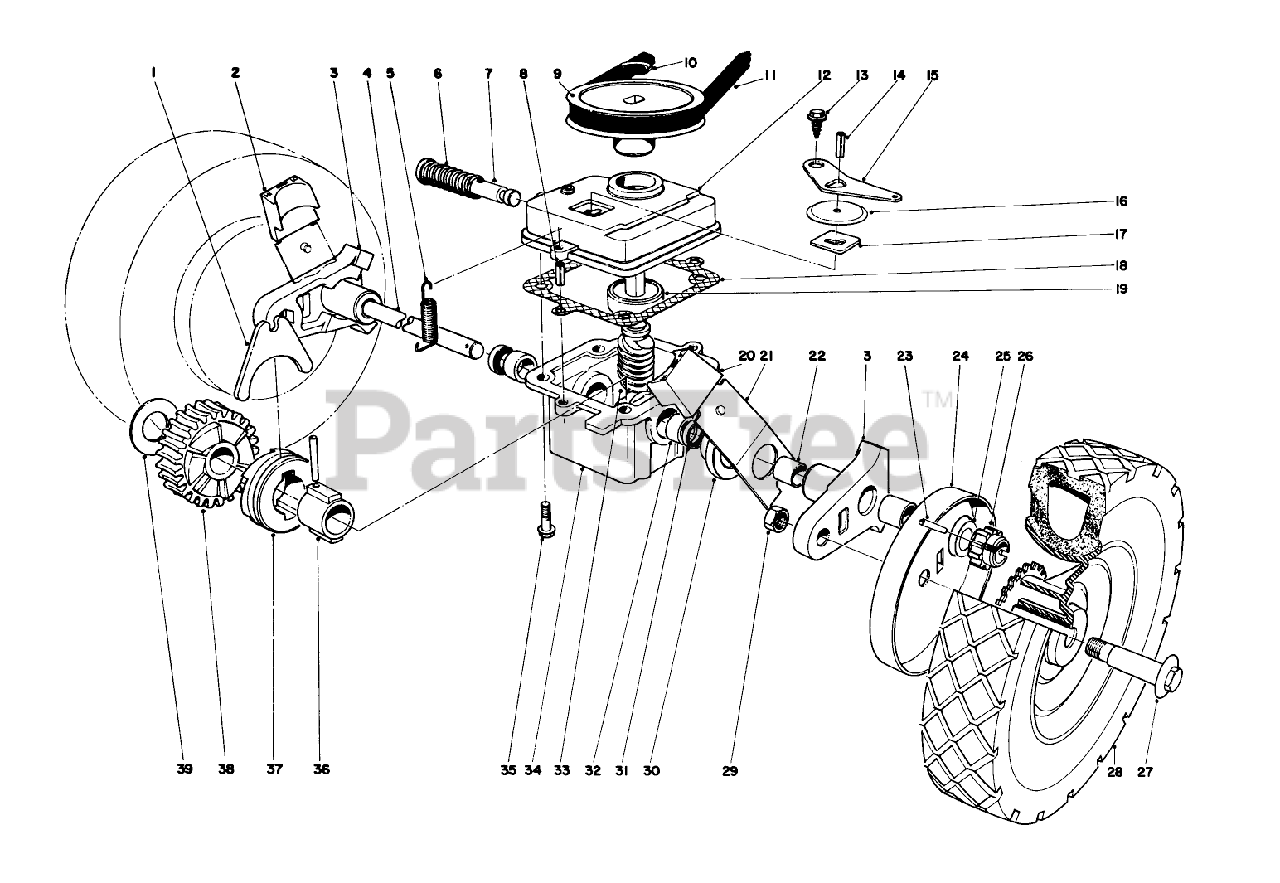 1 2 3 4 5 6 7 8 9 10 11 12 13 14 15

16

17

18

19

20 21 22 3 23 24 25 26

PartsTree™

39 38 37 36 35 34 33 32 31 30 29 28 27