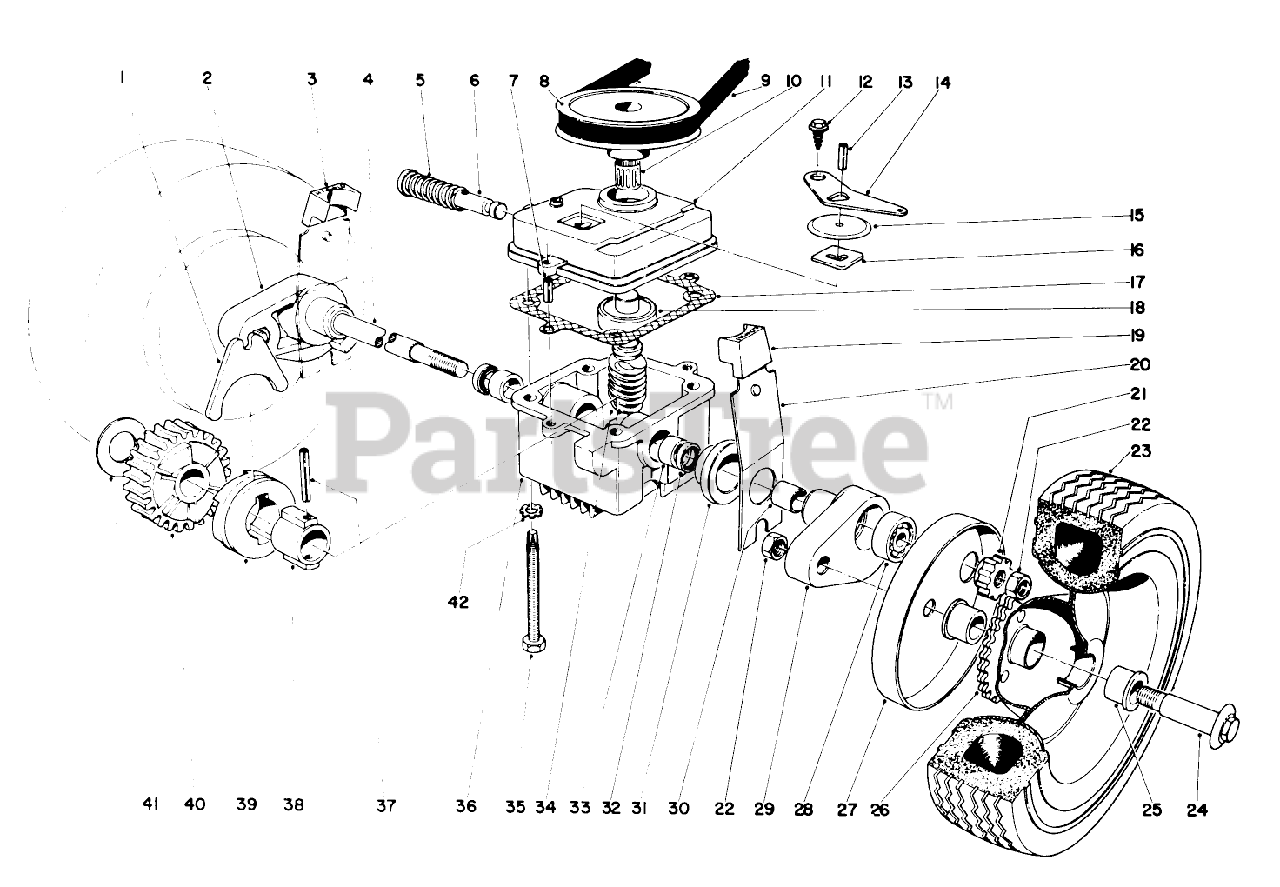 1 2 3 4 5 6 7 8 9 10 11 12 13 14

15
16
17
18
19
20
21
22
23

PartsTree™

42

41 40 39 38 37 36 35 34 33 32 31 30 22 29 28 27 26 25 24