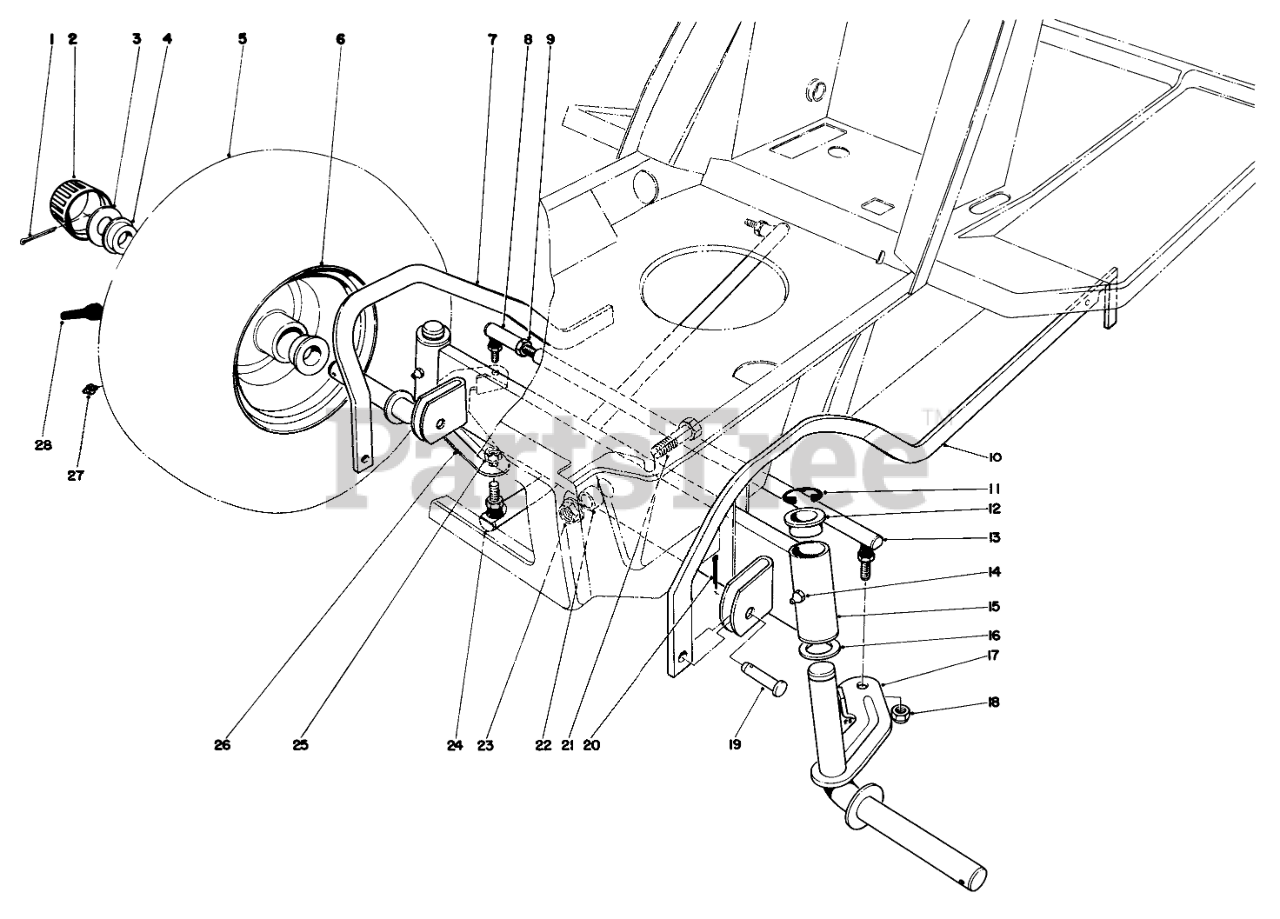 1 2 3 4 5 6 7 8 9

28

27

PartsTree™

10

11

12

13

14

15

16

17

18

19

26 25 24 23 22 21 20