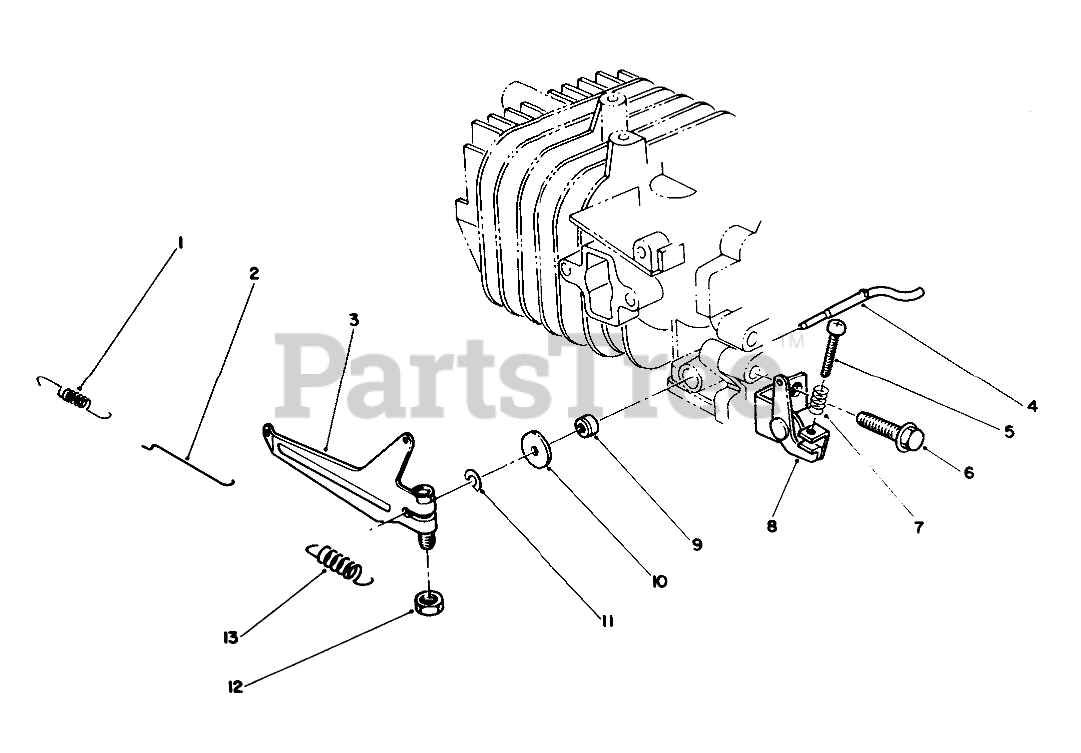 1
2
3
PartsTree™
4
5
6
7
8
9
10
11
12
13