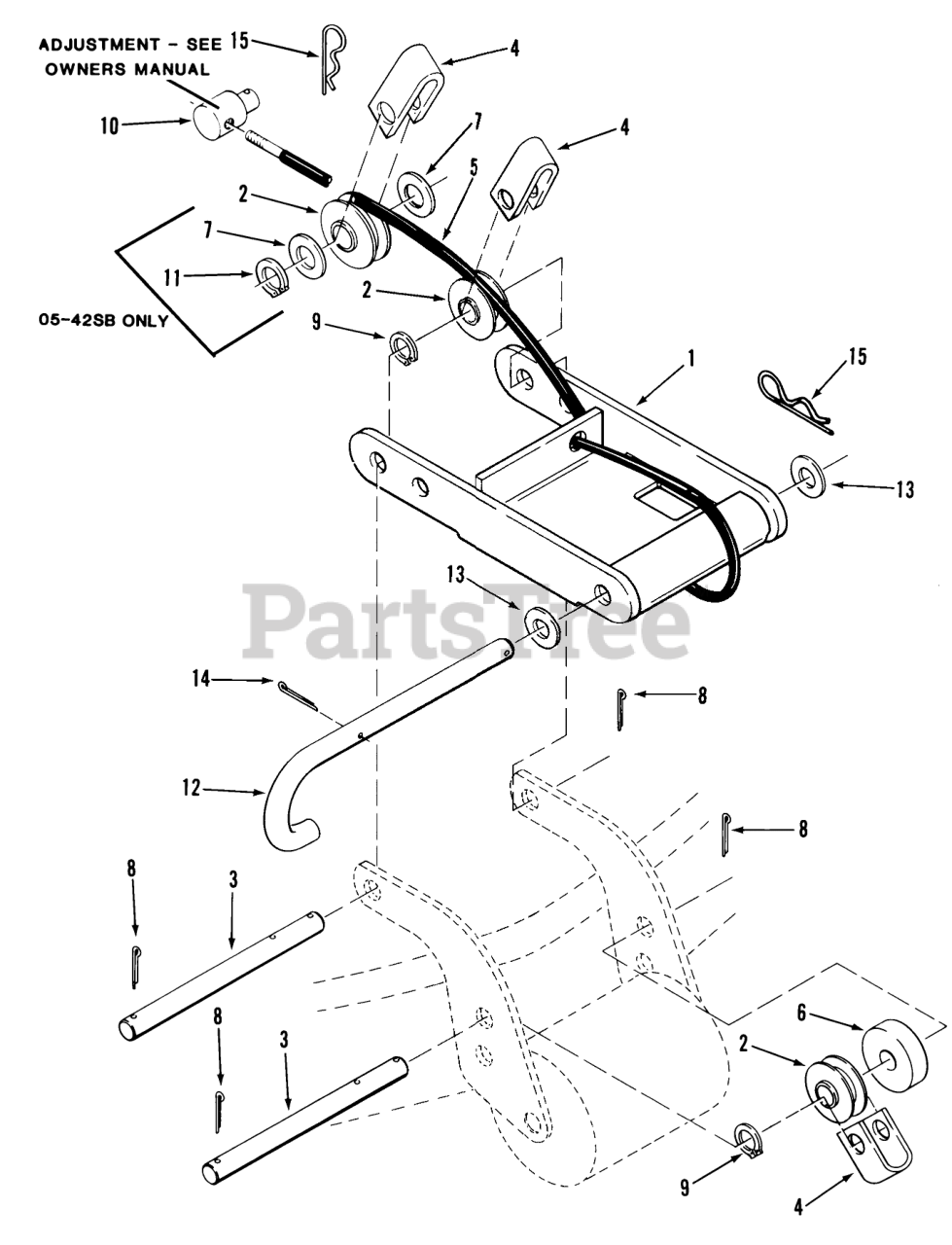 ADJUSTMENT - SEE OWNERS MANUAL

15
4
10
7
4
5
2
7
11
2
05-42SB ONLY
9
1
15
13
13
PartsTree
14
8
12
8
8
3
8
3
6
2
9
4