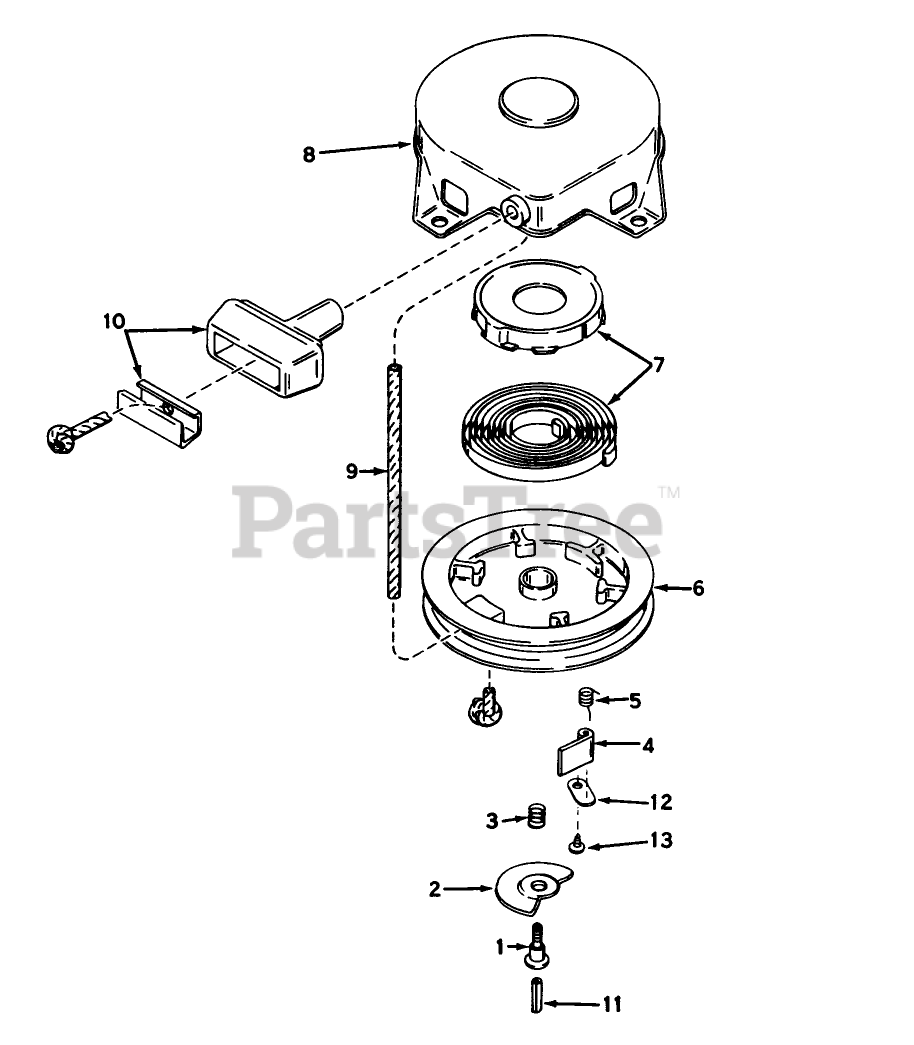 8
10
7
9
PartsTree™
6
5
4
12
3
13
2
1
11