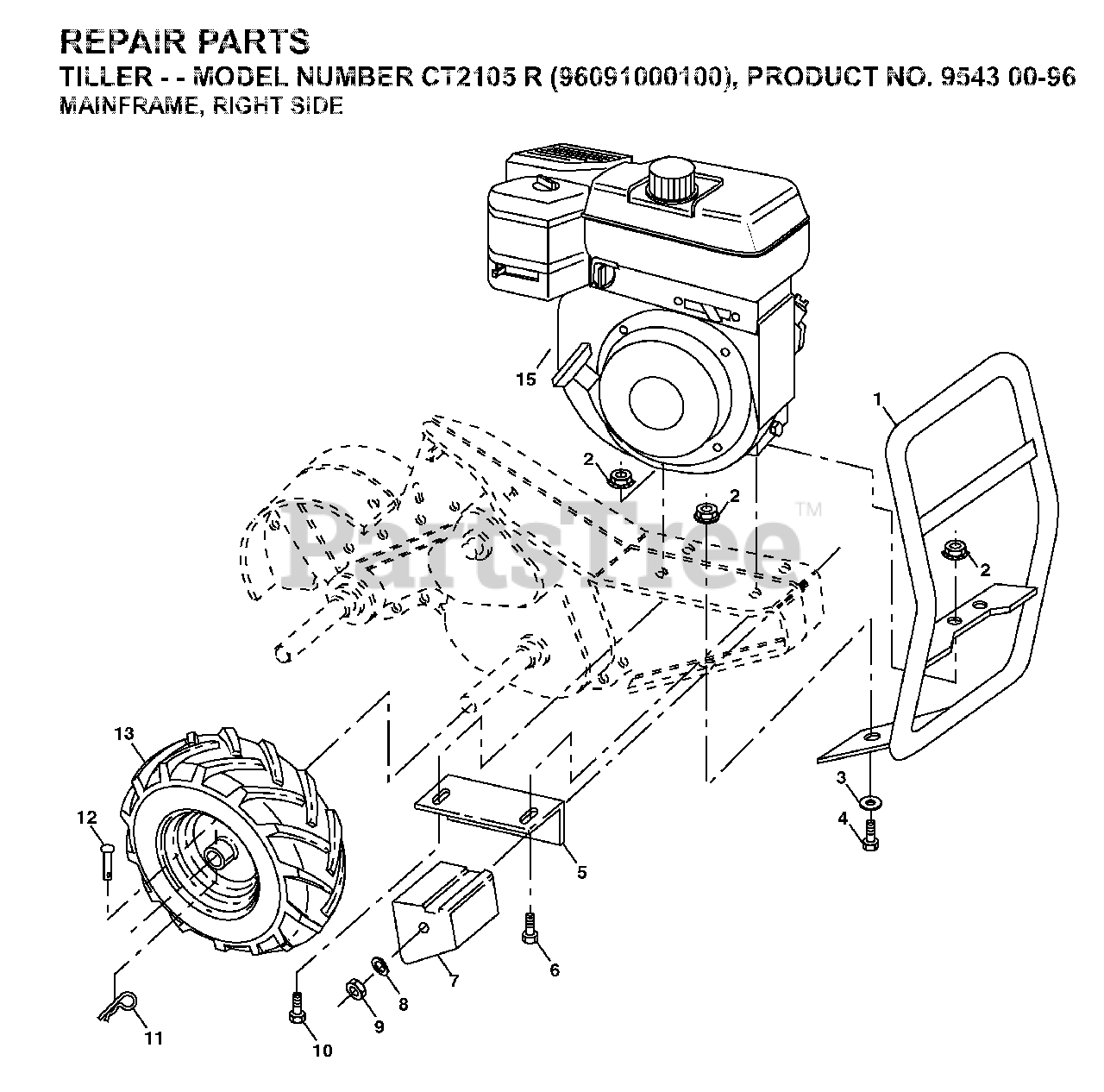 REPAIR PARTS
TILLER - - MODEL NUMBER CT2105 R (96091000100), PRODUCT NO. 9543 00-96
MAINFRAME, RIGHT SIDE

15
1
2
2
2
PartsTree™
13
12
3
4
5
6
7
8
9
10
11